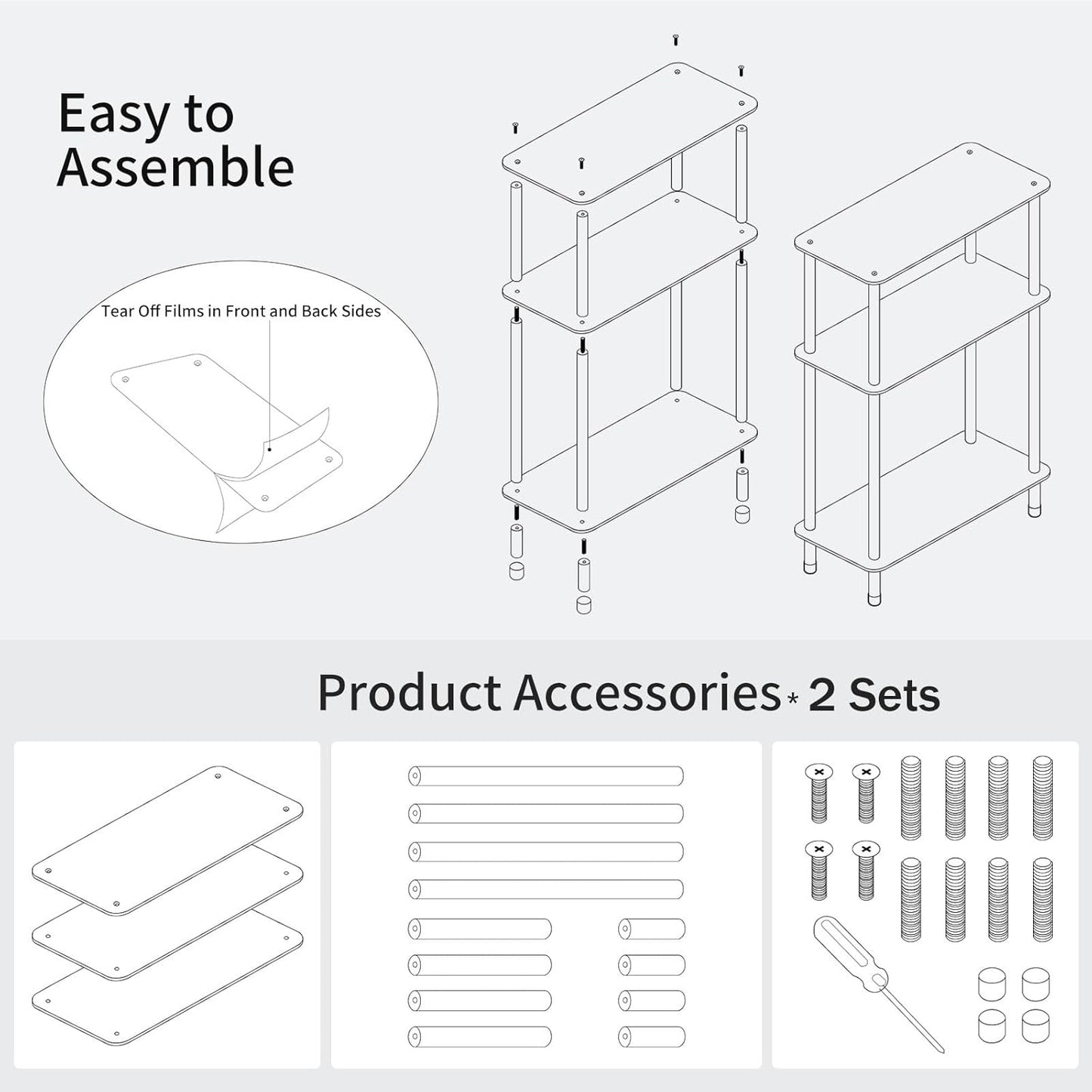 Easy to Assemble

Tear Off Films in Front and Back Sides

Product Accessories * 2 Sets