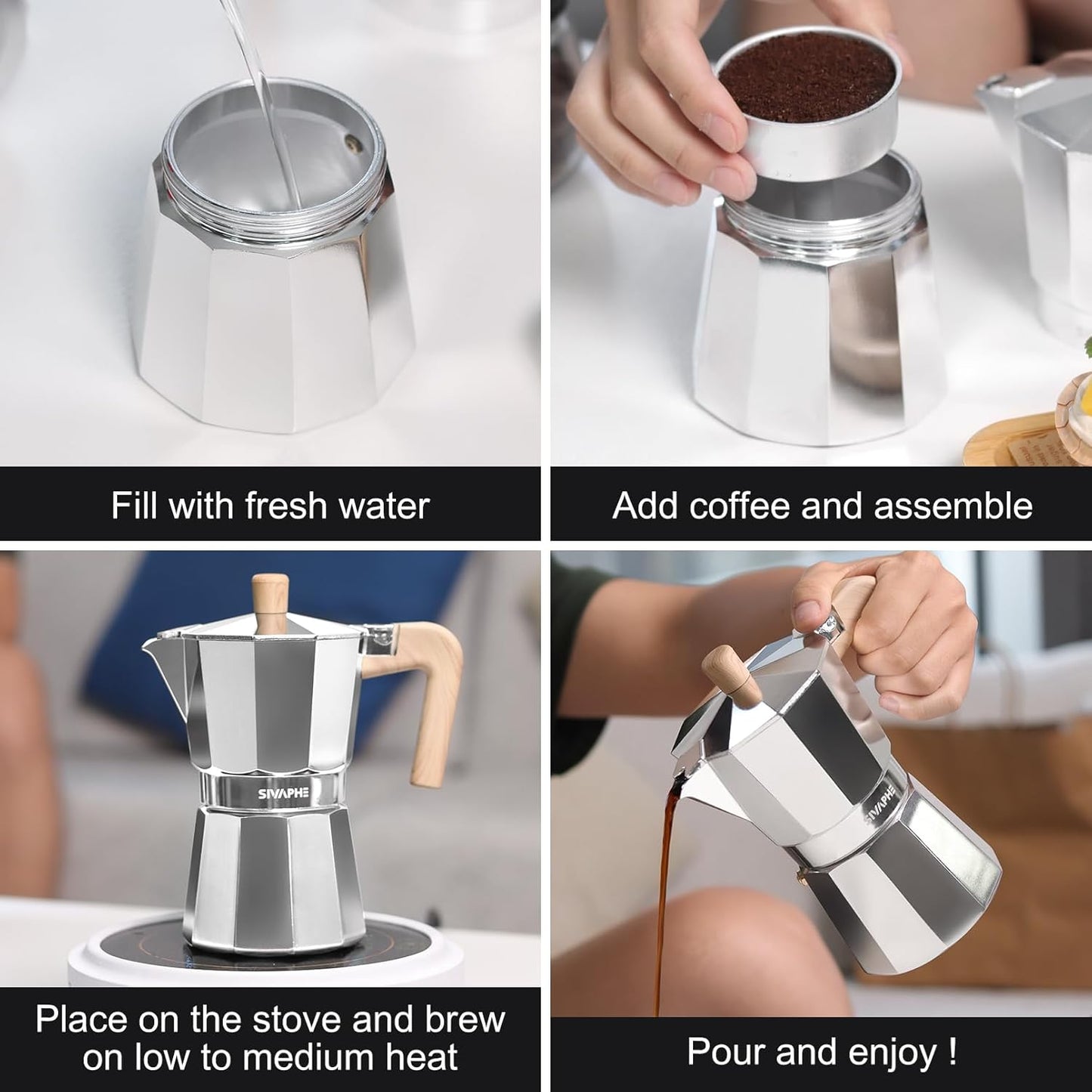 Fill with fresh water

Add coffee and assemble

SIVAPHE

Place on the stove and brew on low to medium heat

SIVAPHE

Pour and enjoy !