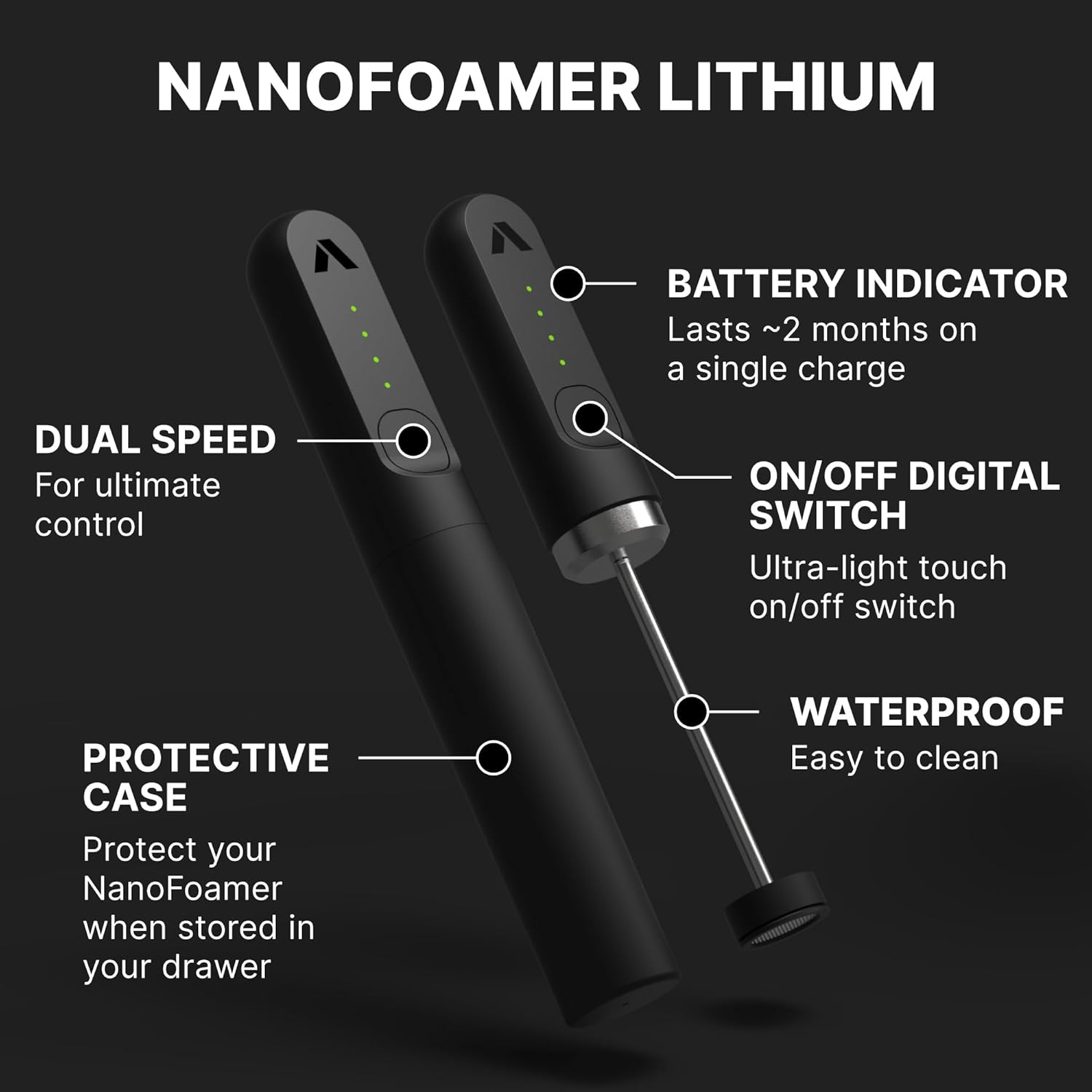 NANOFOAMER LITHIUM

BATTERY INDICATOR
Lasts ~2 months on a single charge

DUAL SPEED
For ultimate control

ON/OFF DIGITAL SWITCH
Ultra-light touch on/off switch

WATERPROOF
Easy to clean

PROTECTIVE CASE
Protect your NanoFoamer when stored in your drawer