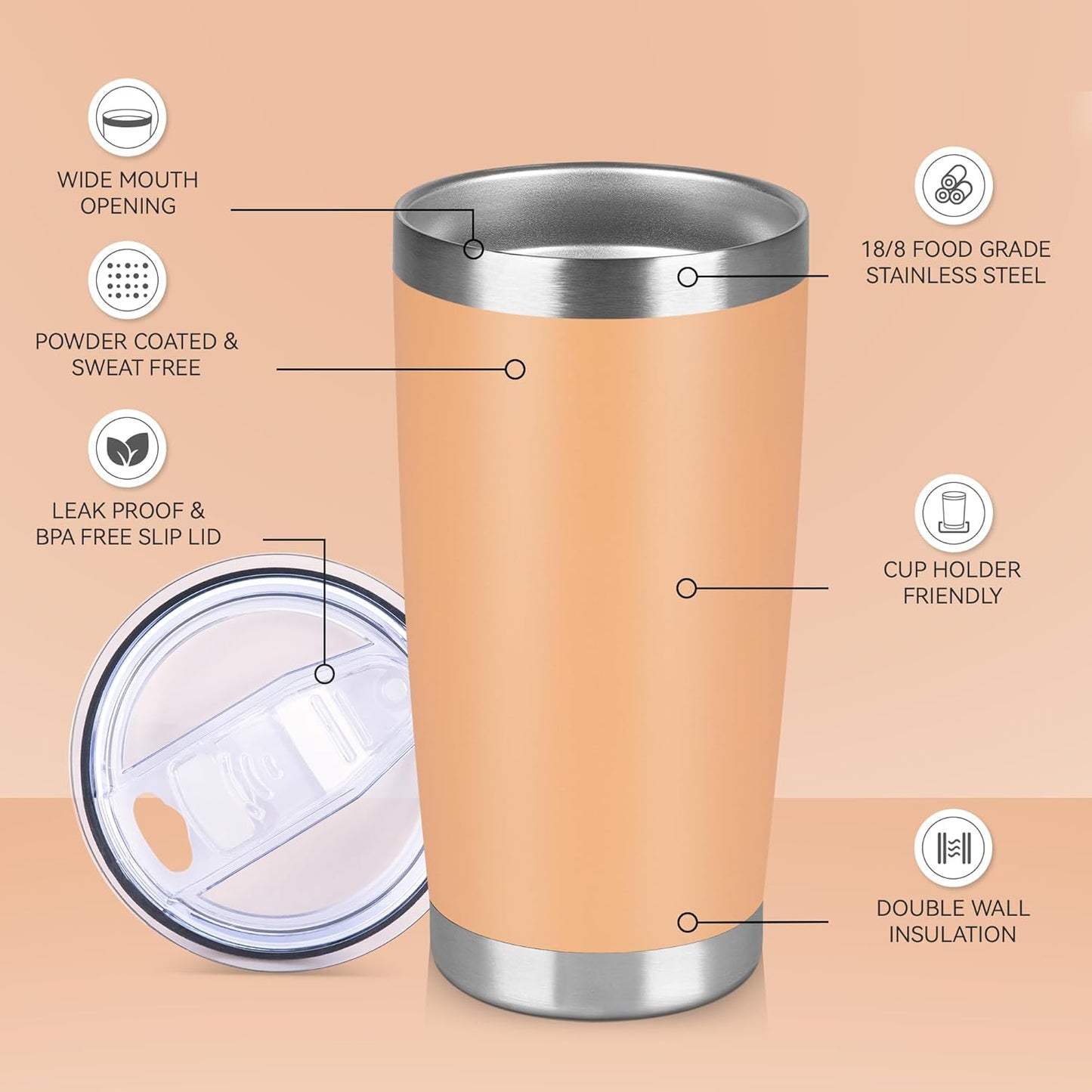 WIDE MOUTH OPENING

POWDER COATED & SWEAT FREE

LEAK PROOF & BPA FREE SLIP LID

18/8 FOOD GRADE STAINLESS STEEL

CUP HOLDER FRIENDLY

DOUBLE WALL INSULATION