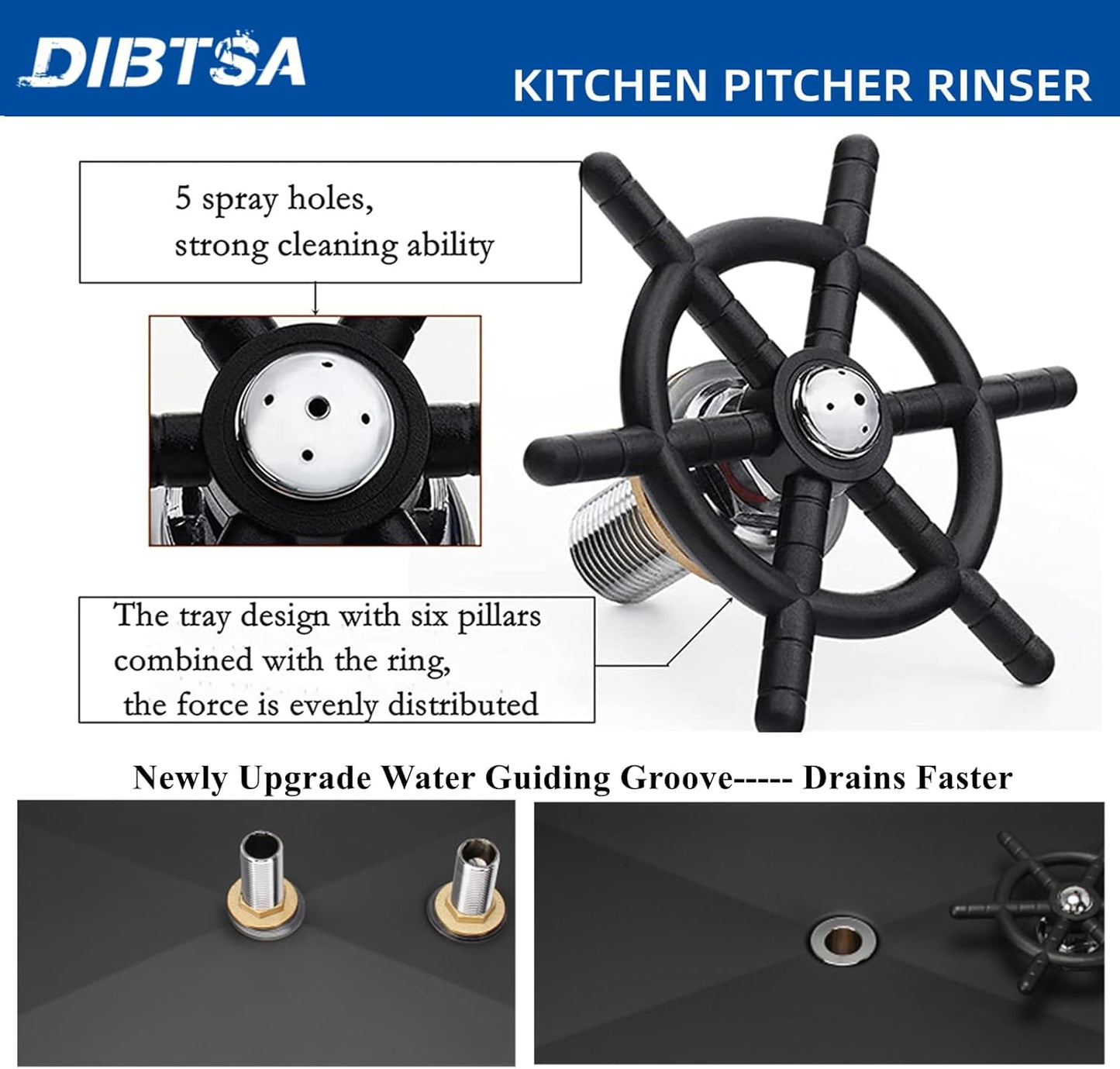 DIBTSA

KITCHEN PITCHER RINSER

5 spray holes,
strong cleaning ability

The tray design with six pillars combined with the ring, the force is evenly distributed

Newly Upgrade Water Guiding Groove----- Drains Faster