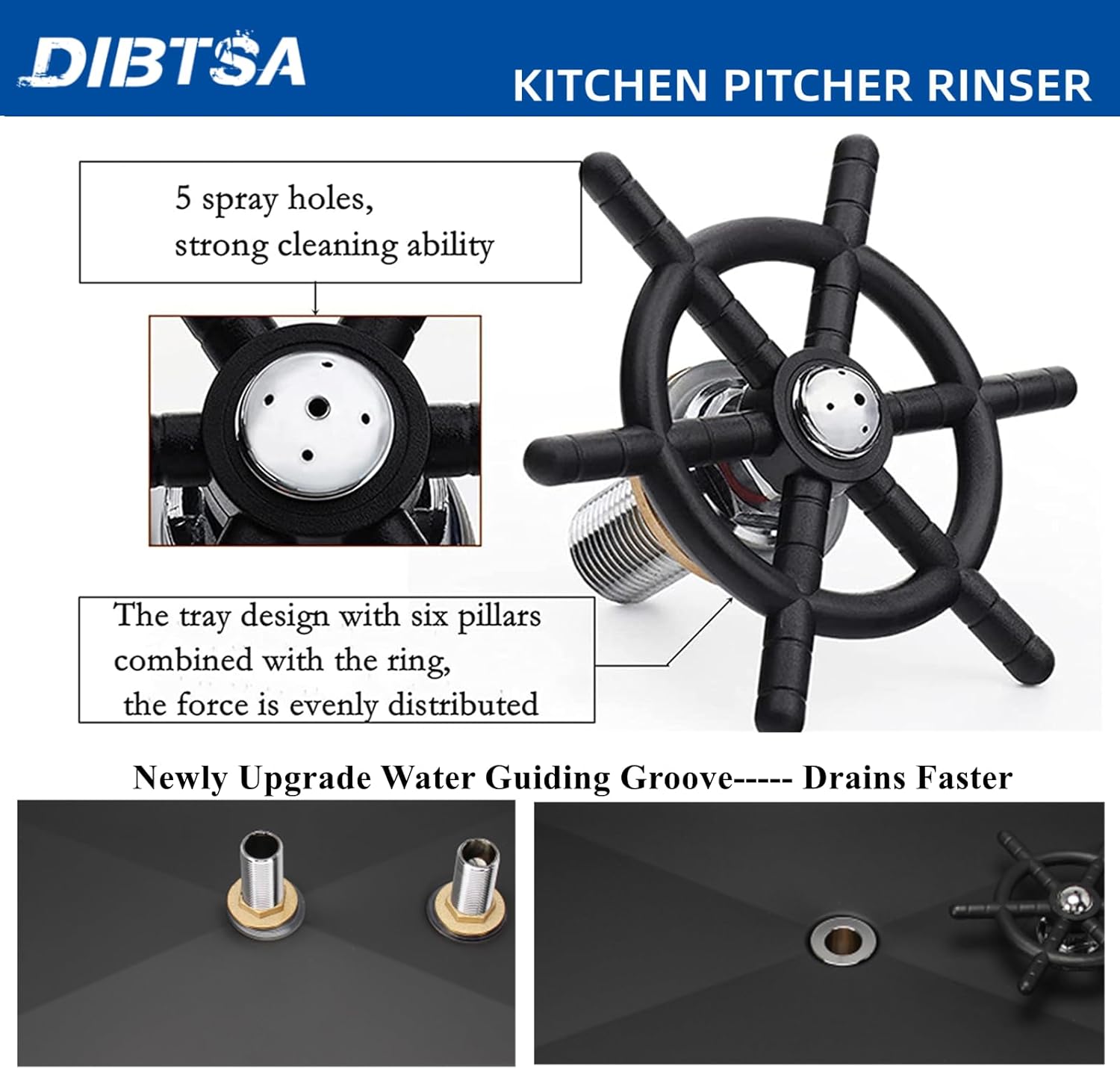 DIBTSA

KITCHEN PITCHER RINSER

5 spray holes,
strong cleaning ability

The tray design with six pillars combined with the ring, the force is evenly distributed

Newly Upgrade Water Guiding Groove----- Drains Faster