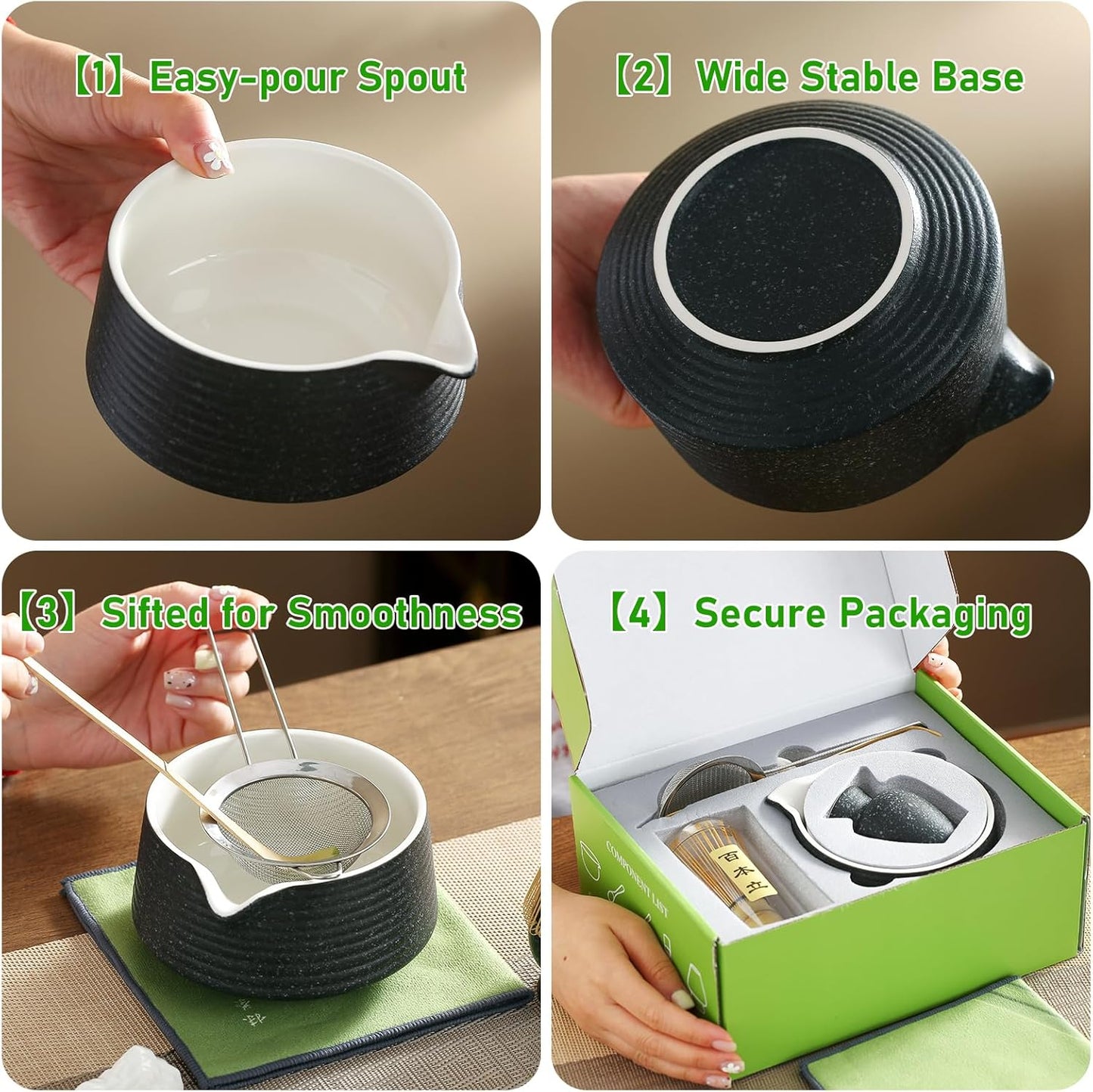 【1】Easy-pour Spout

【2】Wide Stable Base

【3】Sifted for Smoothness

【4】Secure Packaging

COMPONENT LIST

百本立