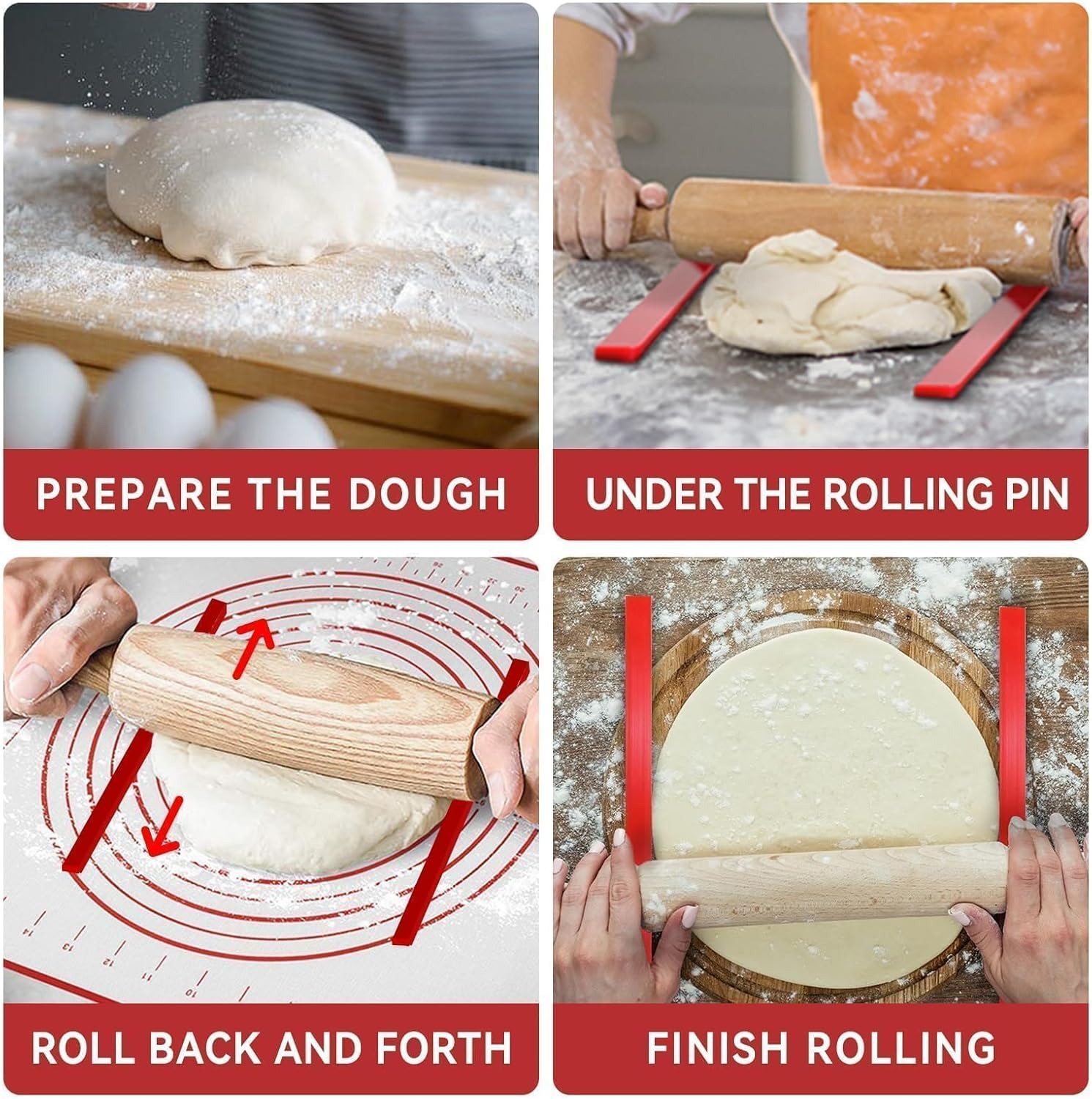 PREPARE THE DOUGH

UNDER THE ROLLING PIN

ROLL BACK AND FORTH

FINISH ROLLING