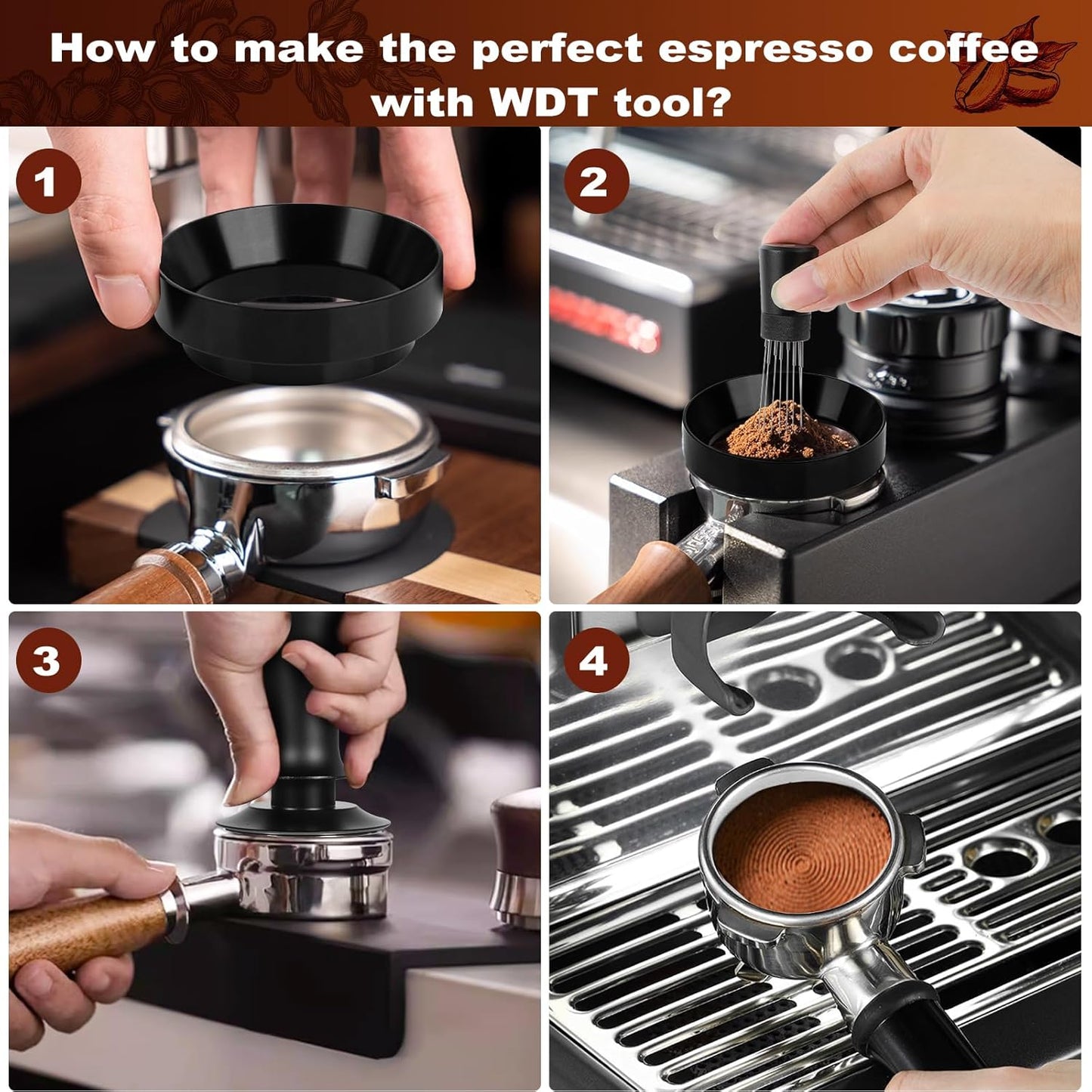 How to make the perfect espresso coffee with WDT tool?

1

2

3

4