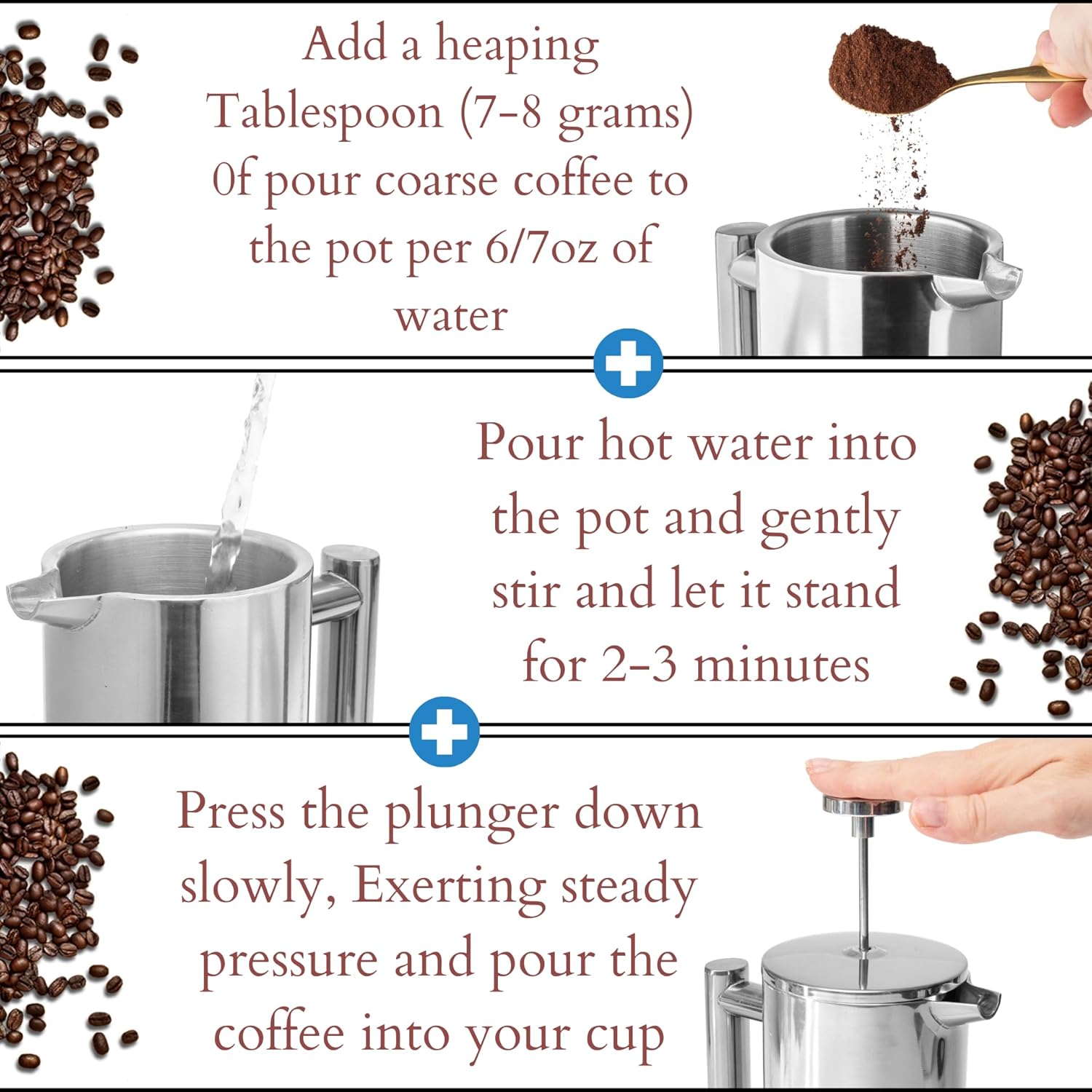 Add a heaping Tablespoon (7-8 grams) 0f pour coarse coffee to the pot per 6/7oz of water

Pour hot water into the pot and gently stir and let it stand for 2-3 minutes

Press the plunger down slowly, Exerting steady pressure and pour the coffee into your cup