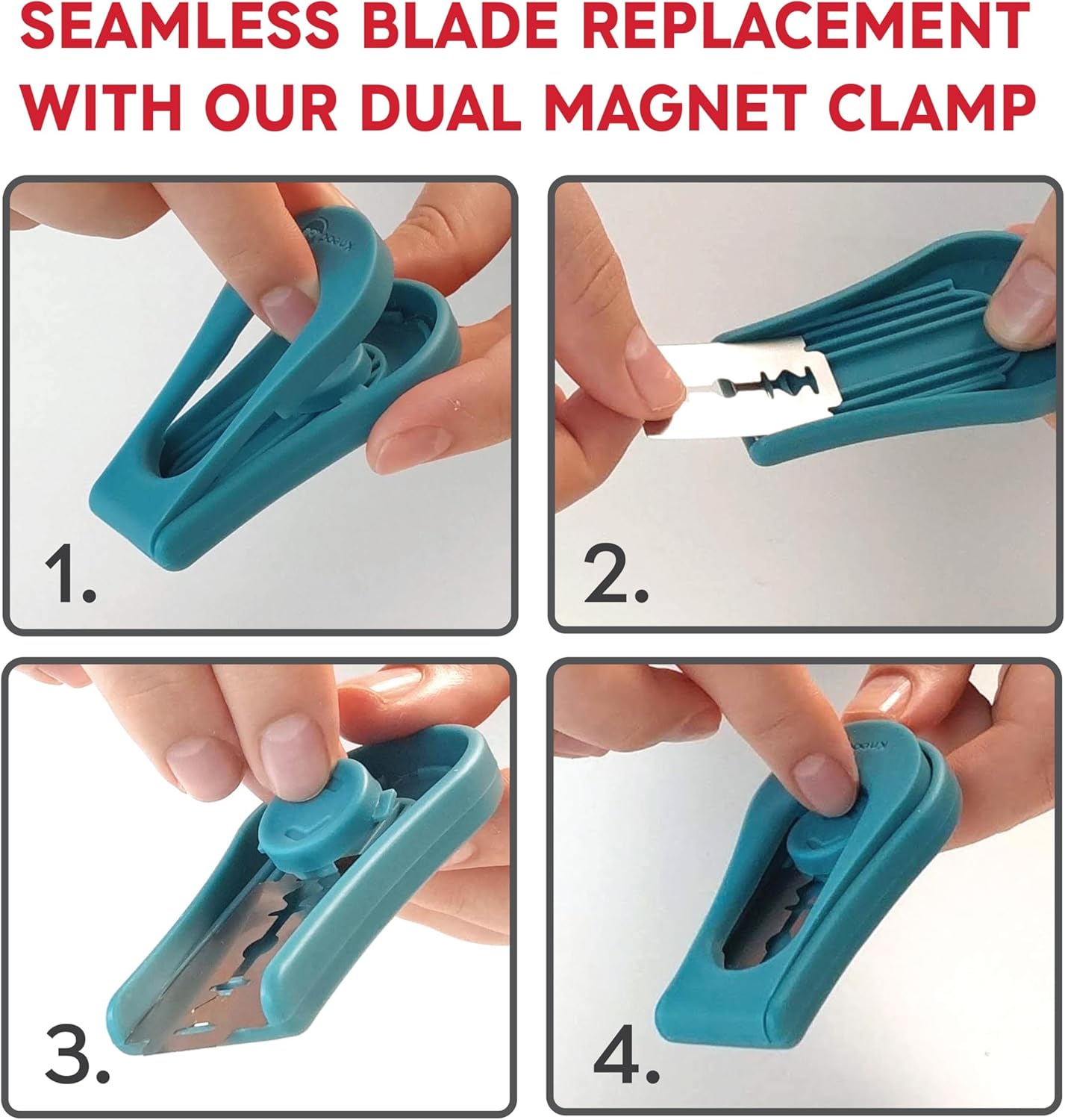 SEAMLESS BLADE REPLACEMENT WITH OUR DUAL MAGNET CLAMP

1.

2.

3.

4.