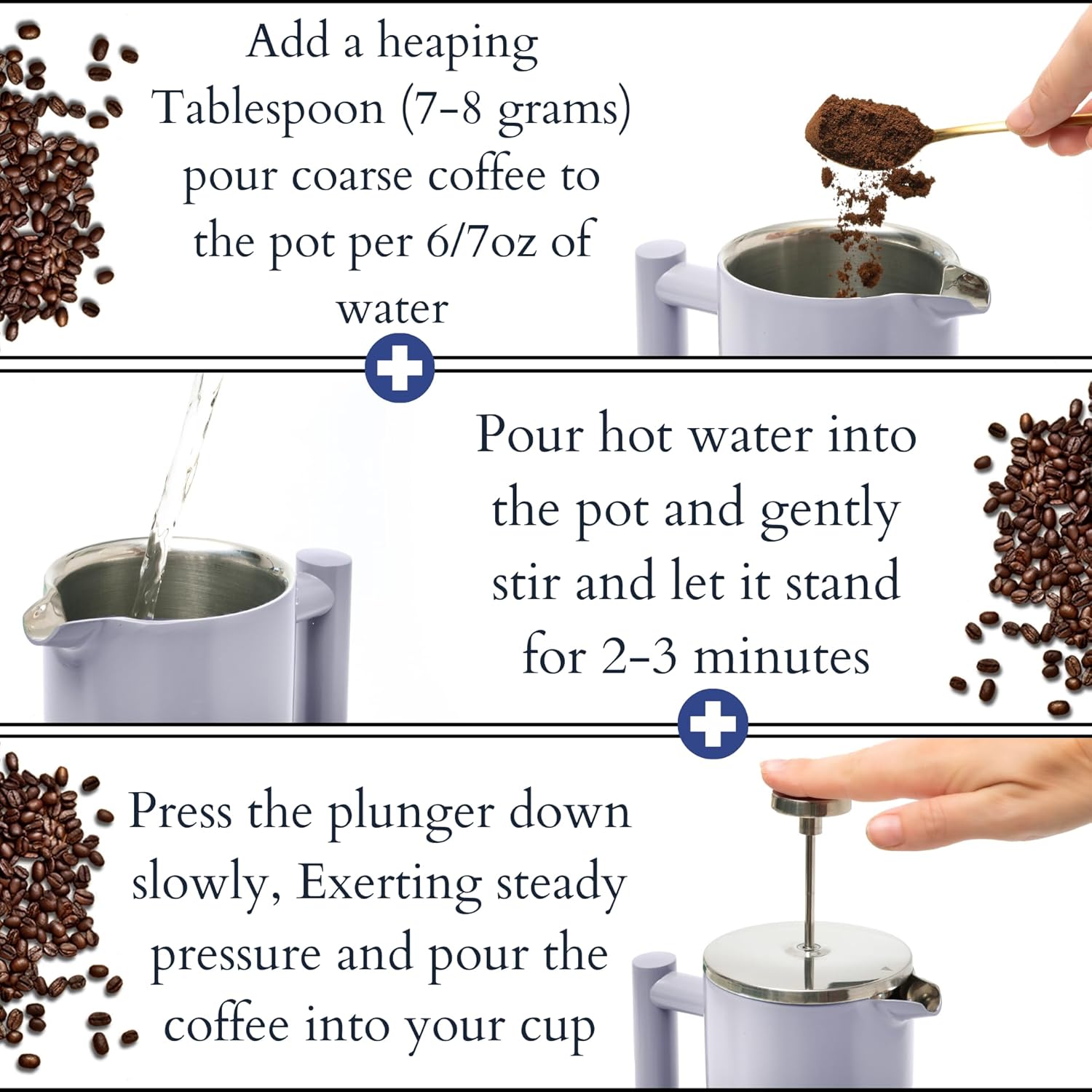 Add a heaping Tablespoon (7-8 grams) pour coarse coffee to the pot per 6/7oz of water

Pour hot water into the pot and gently stir and let it stand for 2-3 minutes

Press the plunger down slowly, Exerting steady pressure and pour the coffee into your cup