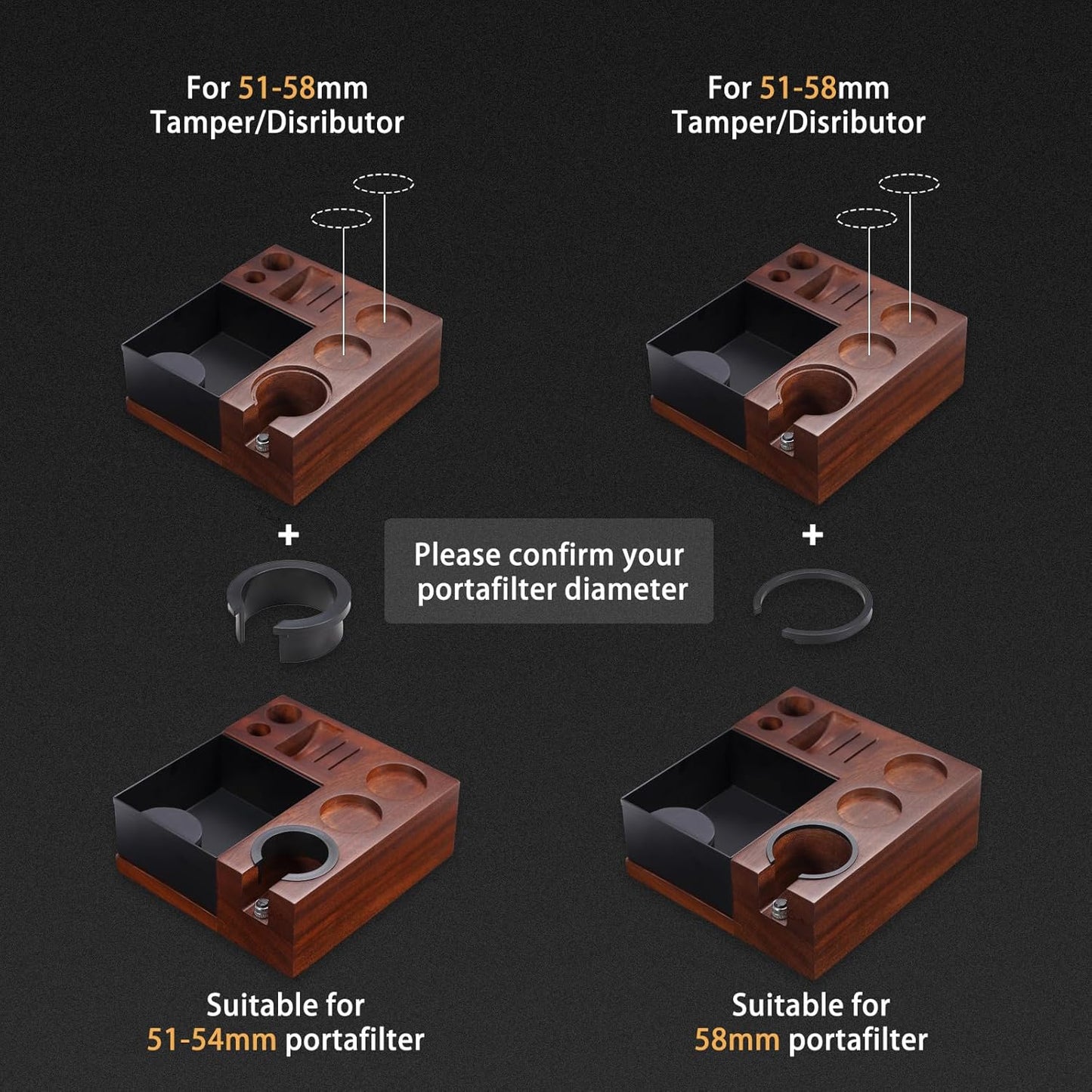 For 51-58mm
Tamper/Disributor

For 51-58mm
Tamper/Disributor

+

Please confirm your portafilter diameter

+

Suitable for
51-54mm portafilter

Suitable for
58mm portafilter