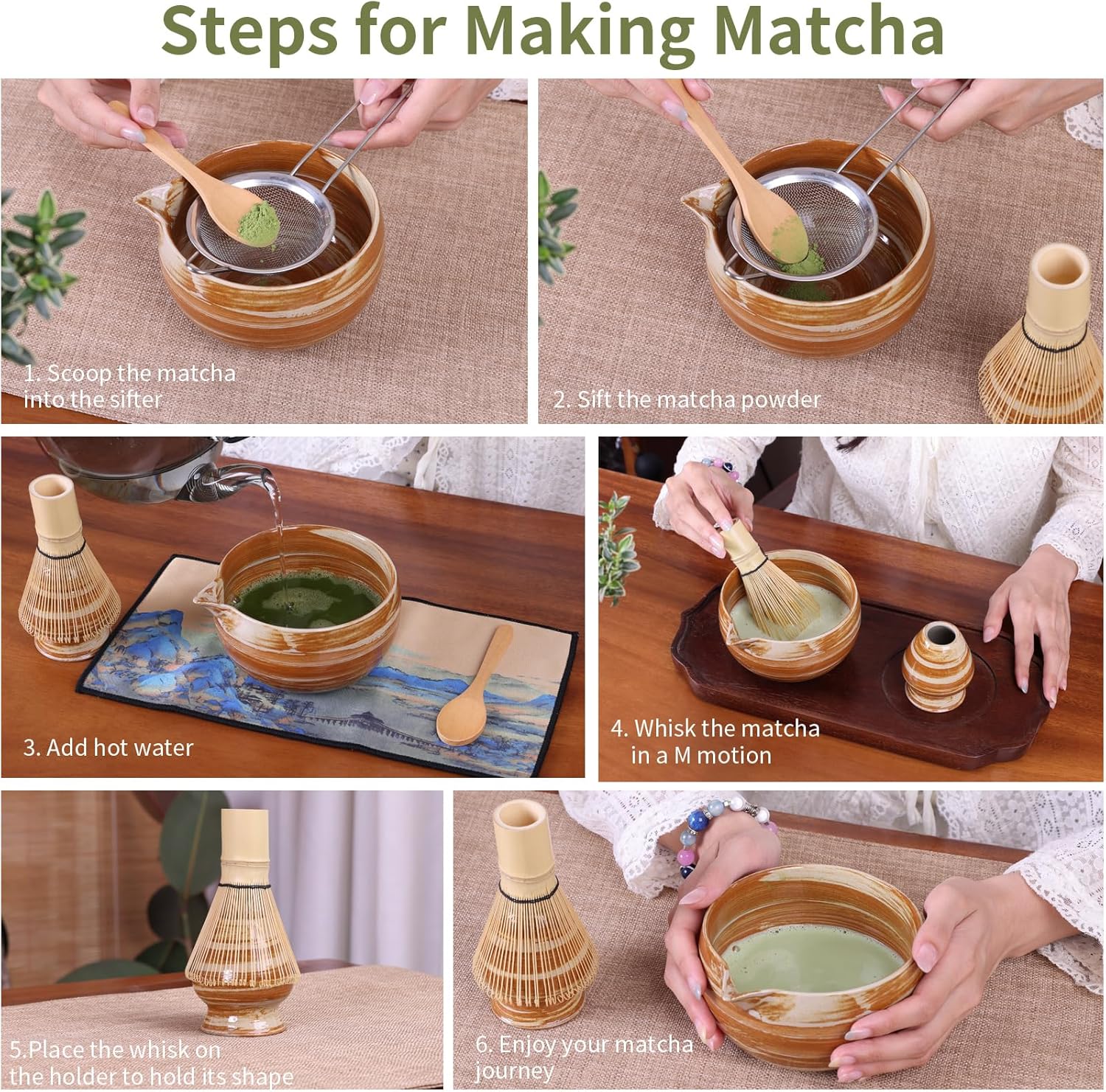 Steps for Making Matcha

1. Scoop the matcha into the sifter

2. Sift the matcha powder

3. Add hot water

4. Whisk the matcha in a M motion

5.Place the whisk on the holder to hold its shape

6. Enjoy your matcha journey