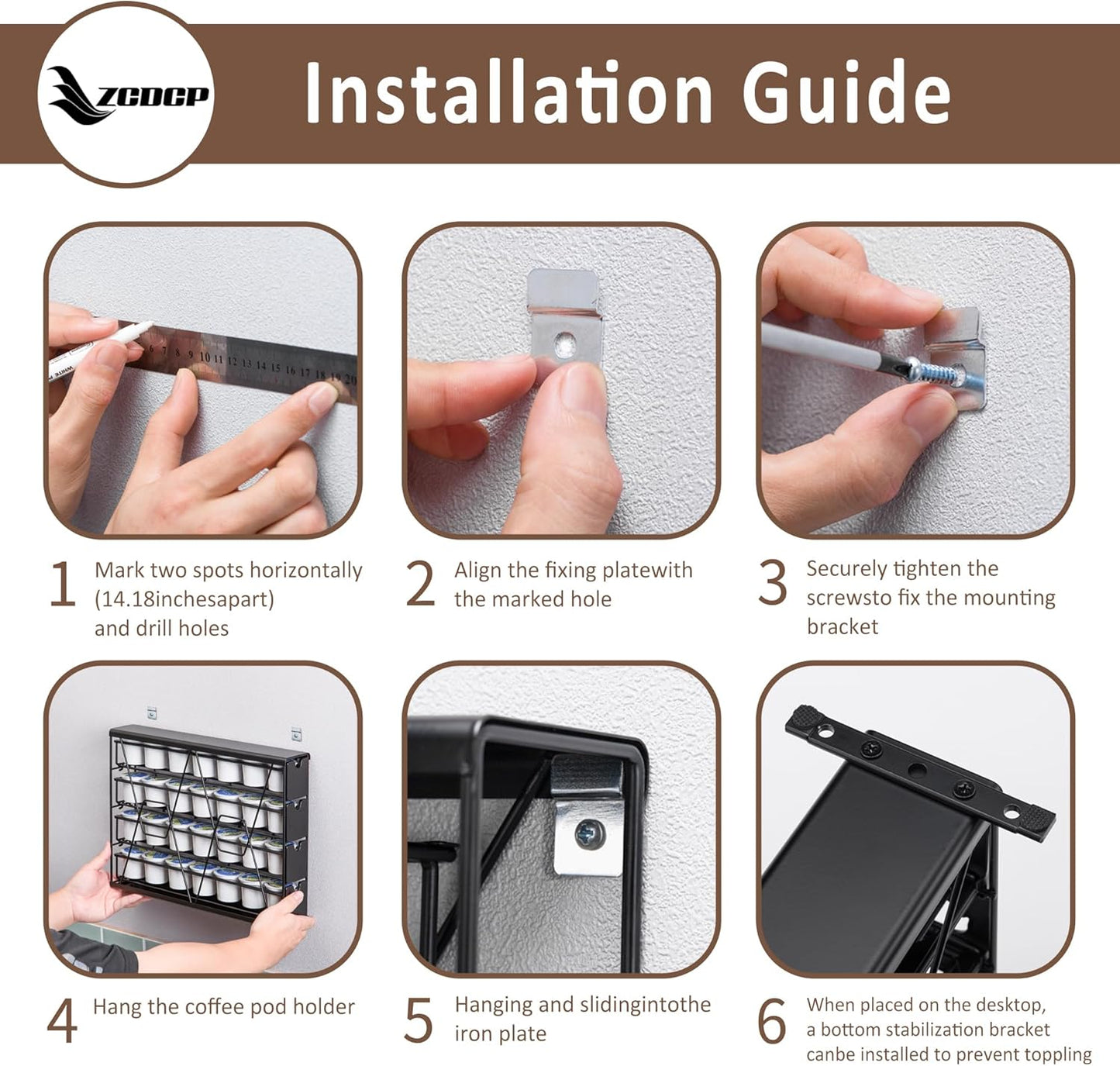 ZCDCP

Installation Guide

6 7 8 9 10 11 12 13 14 15 16 17 18 19 20

1 Mark two spots horizontally (14.18inchesapart) and drill holes

2 Align the fixing platewith the marked hole

3 Securely tighten the screwsto fix the mounting bracket

4 Hang the coffee pod holder

5 Hanging and slidingintothe iron plate

6 When placed on the desktop, a bottom stabilization bracket canbe installed to prevent toppling