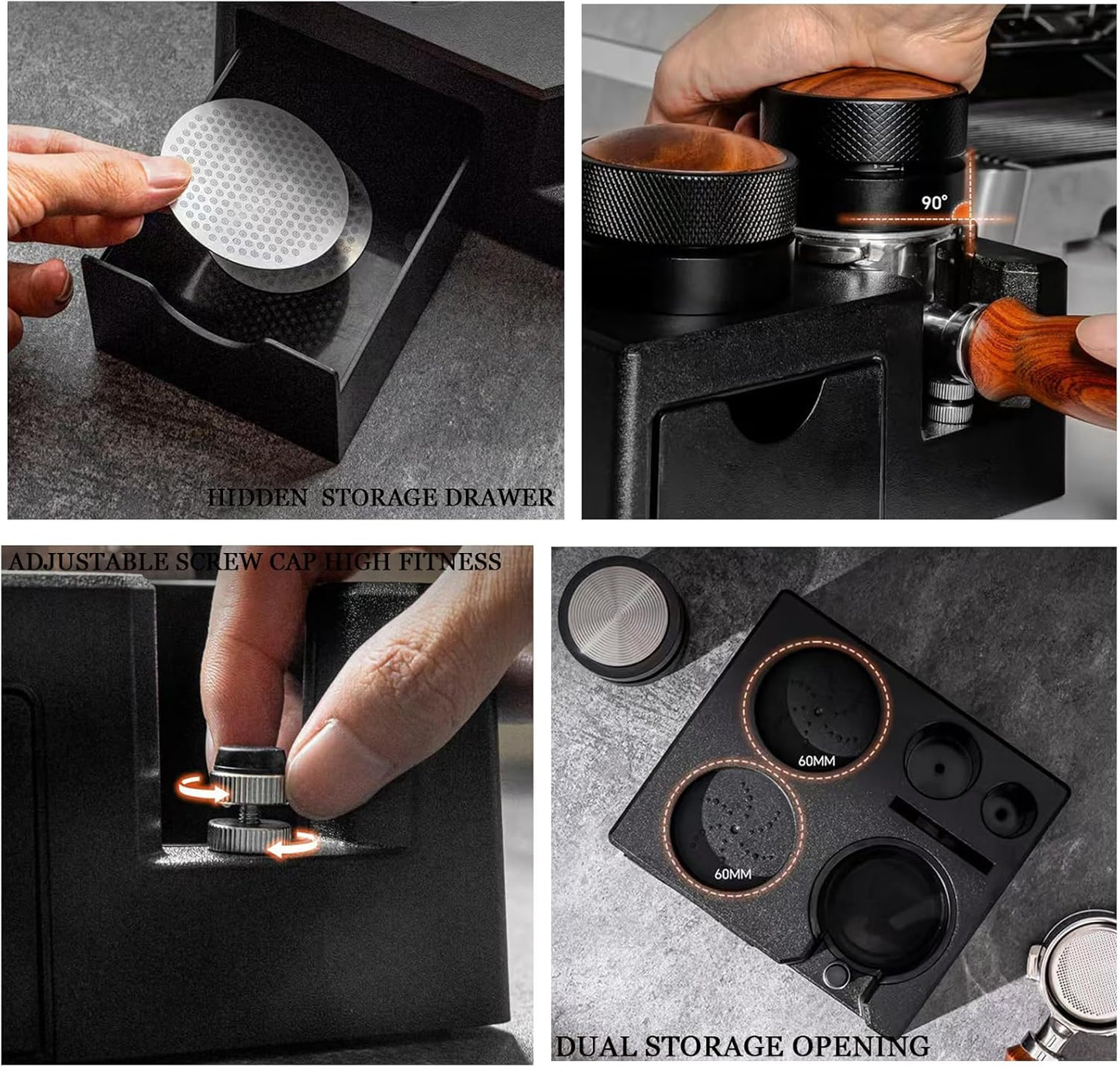 HIDDEN STORAGE DRAWER

90°

ADJUSTABLE SCREW CAP HIGH FITNESS

60MM

60MM

DUAL STORAGE OPENING