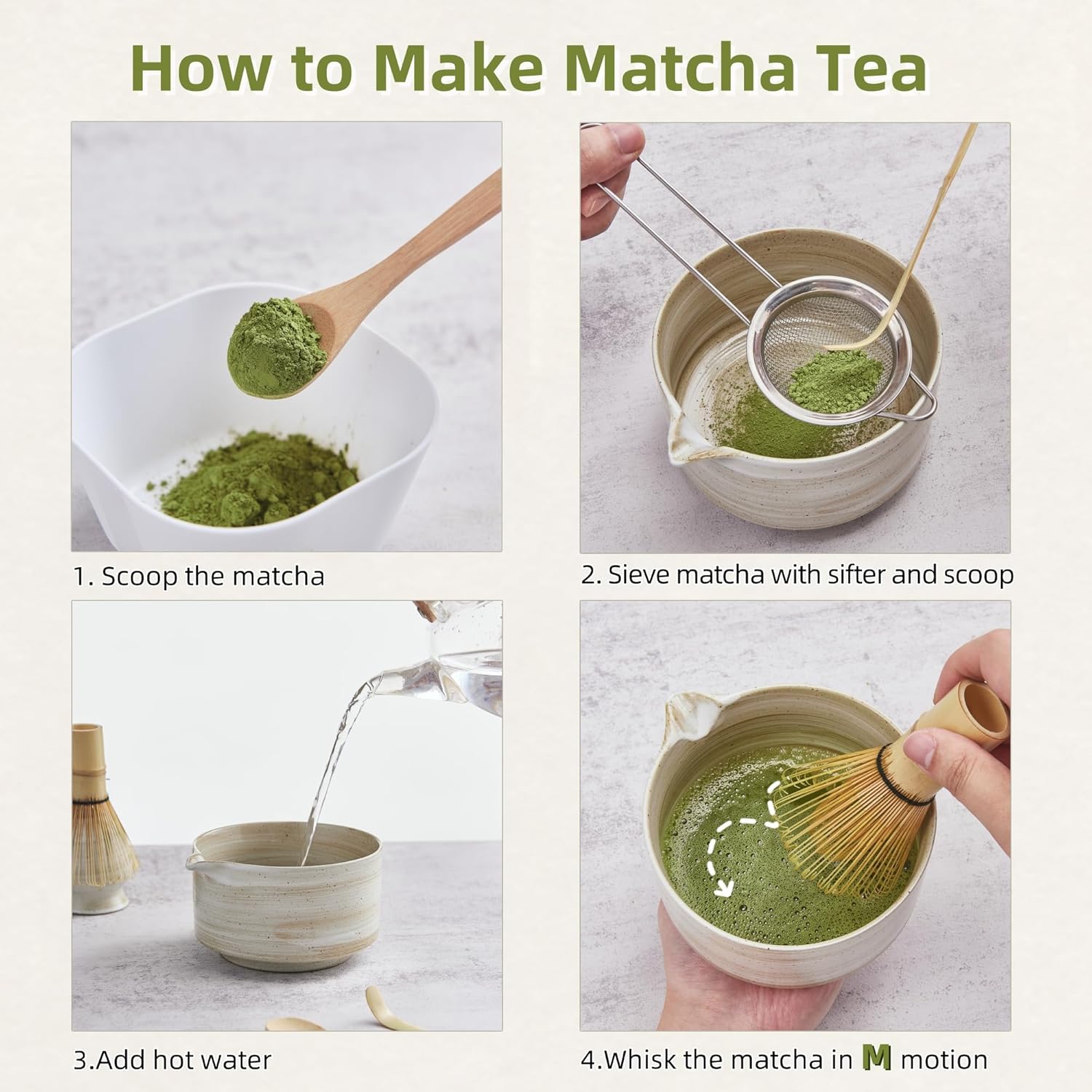 How to Make Matcha Tea

1. Scoop the matcha

2. Sieve matcha with sifter and scoop

3.Add hot water

4.Whisk the matcha in M motion