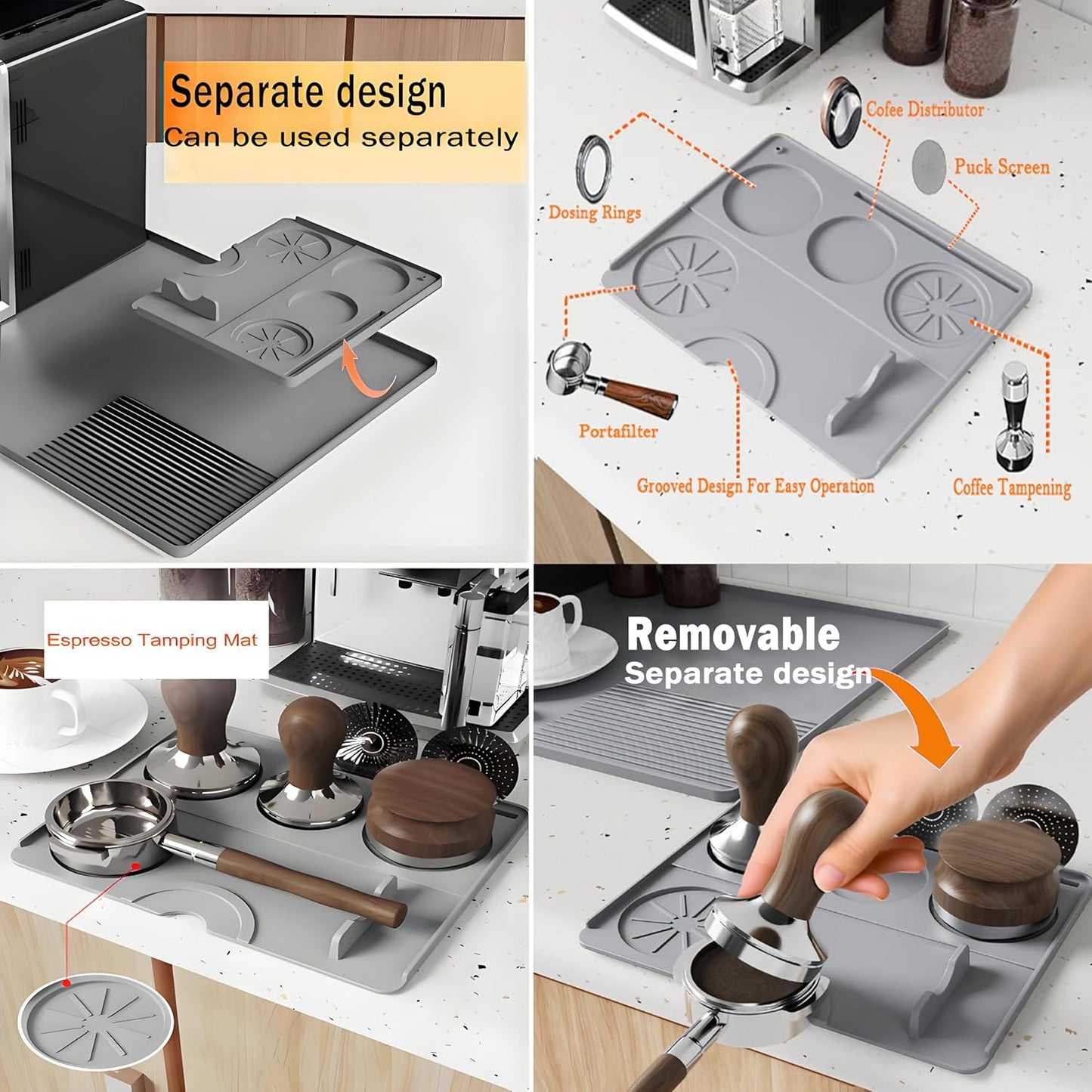 Separate design
Can be used separately

Cofee Distributor
Puck Screen
Dosing Rings
Portafilter
Grooved Design For Easy Operation
Coffee Tampening

Espresso Tamping Mat

Removable
Separate design