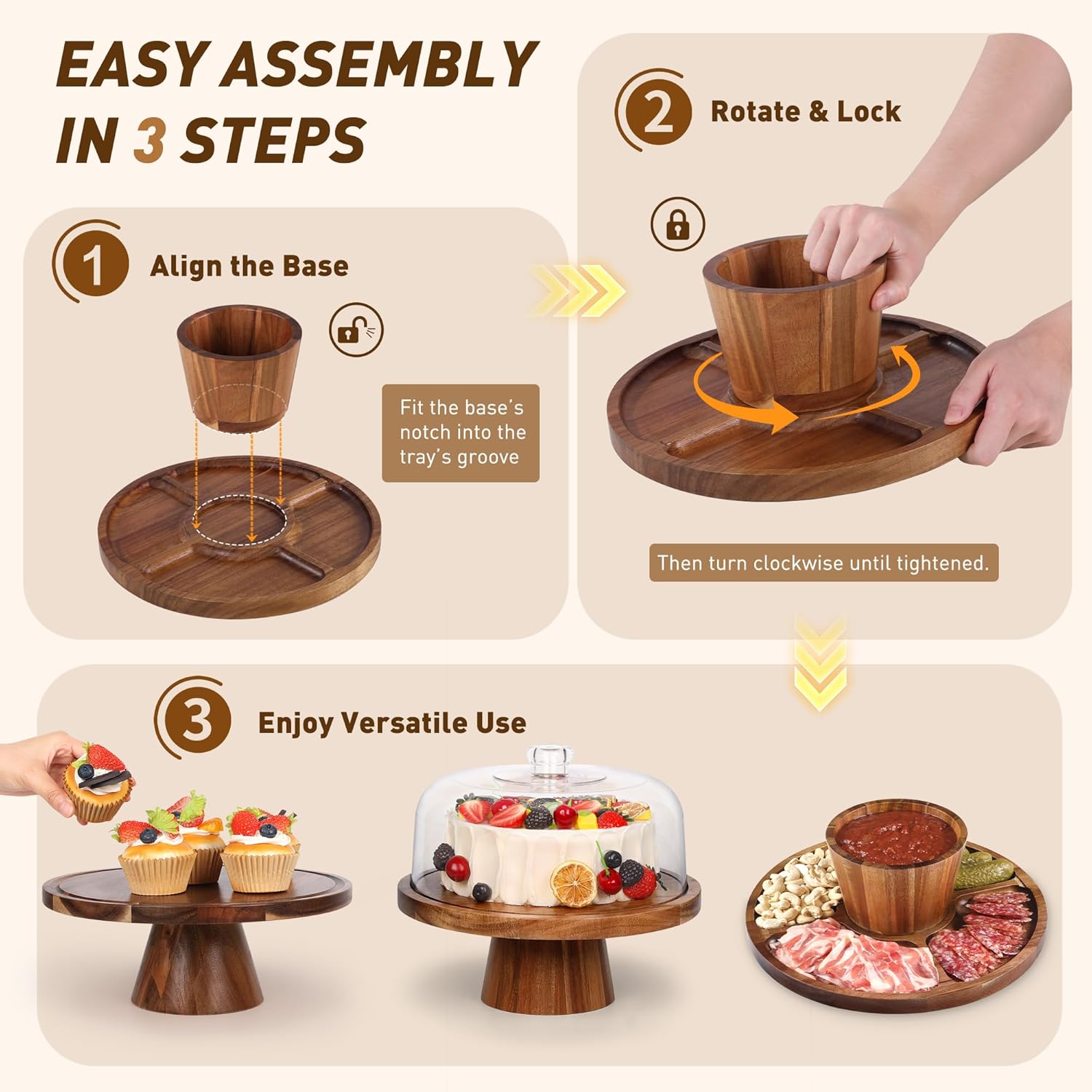 EASY ASSEMBLY IN 3 STEPS

1 Align the Base

Fit the base's notch into the tray's groove

2 Rotate & Lock

Then turn clockwise until tightened.

3 Enjoy Versatile Use