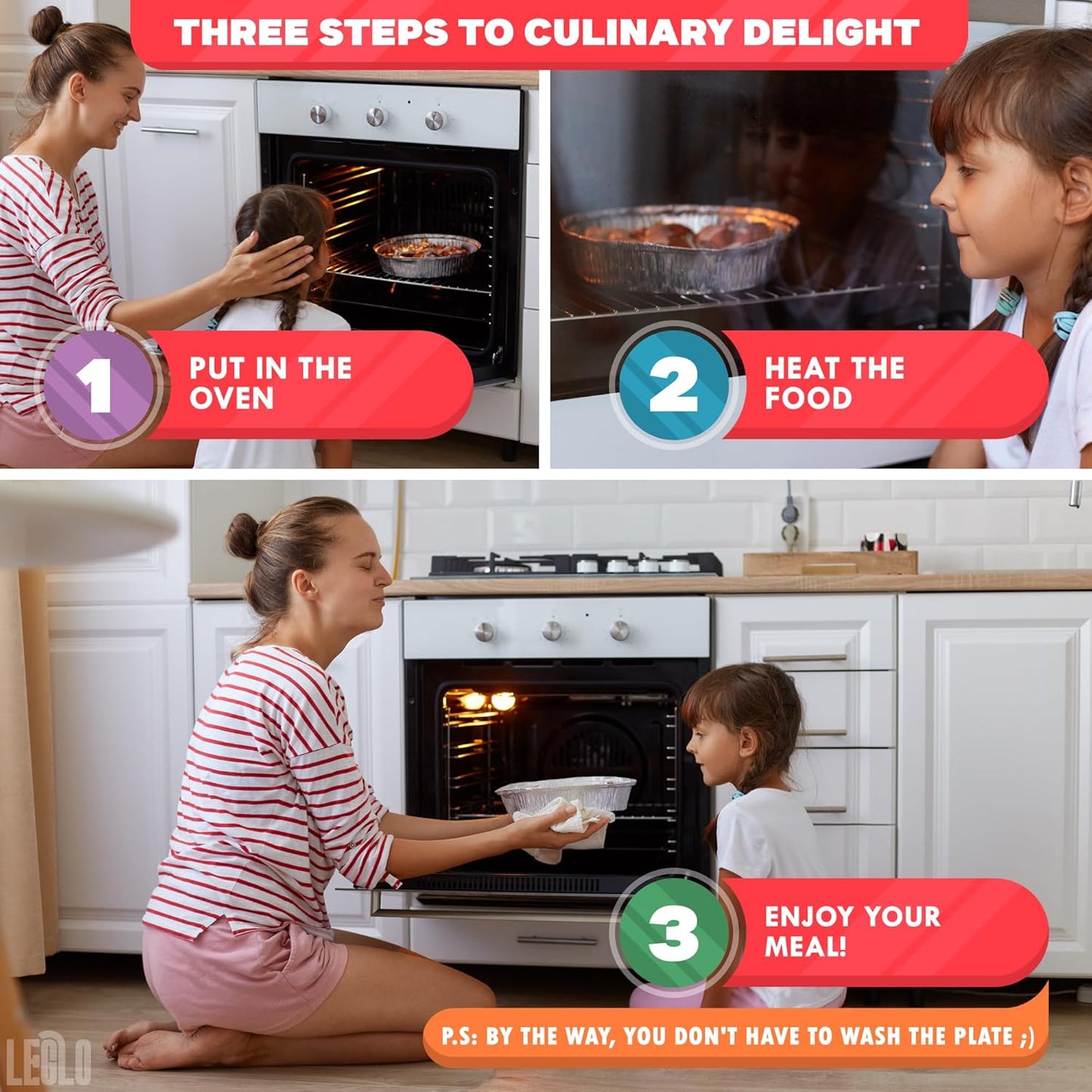 THREE STEPS TO CULINARY DELIGHT

1 PUT IN THE OVEN

2 HEAT THE FOOD

3 ENJOY YOUR MEAL!

P.S: BY THE WAY, YOU DON'T HAVE TO WASH THE PLATE ;)

LEOLO