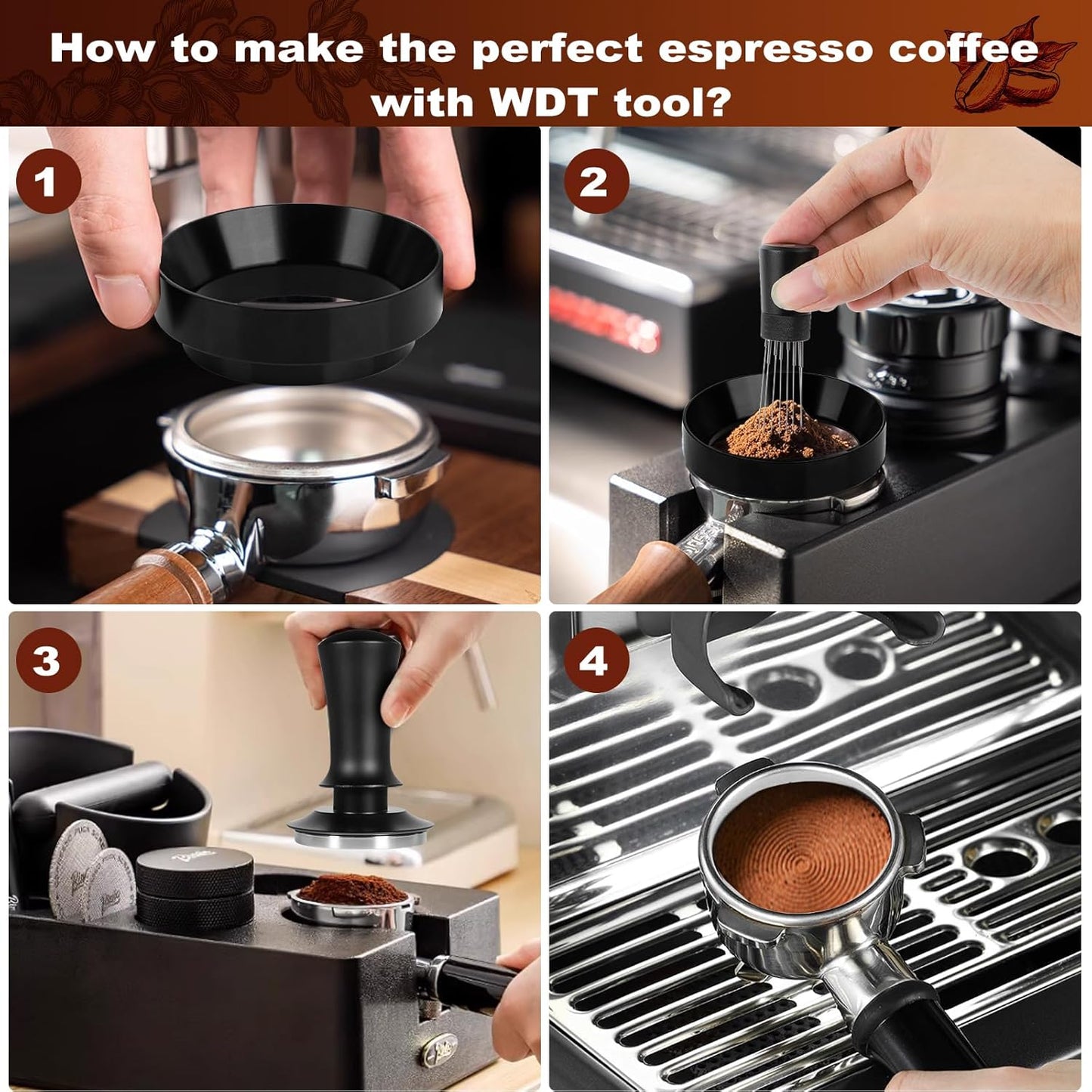 How to make the perfect espresso coffee with WDT tool?

1

2

3

4