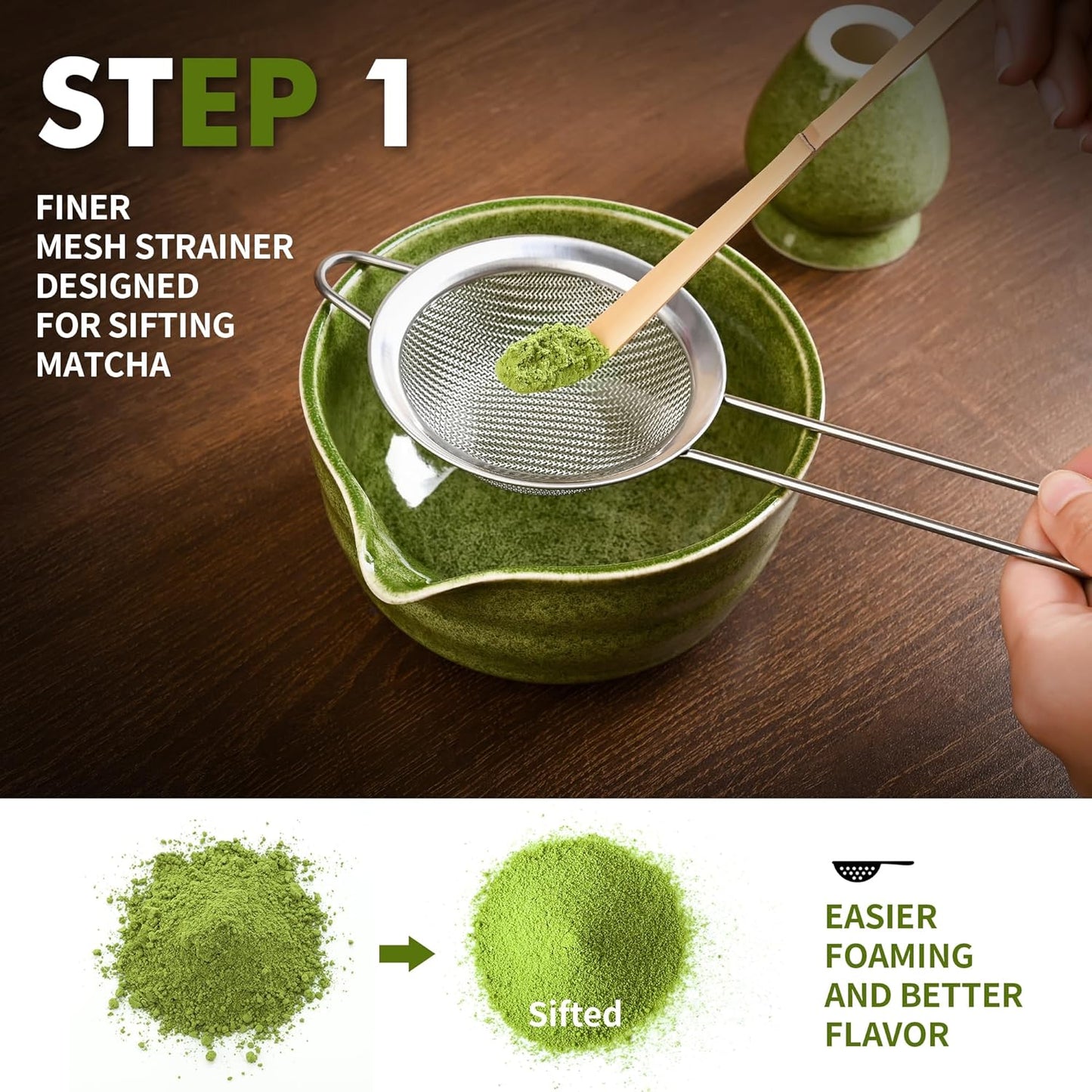 STEP 1

FINER MESH STRAINER DESIGNED FOR SIFTING MATCHA

Sifted

EASIER FOAMING AND BETTER FLAVOR