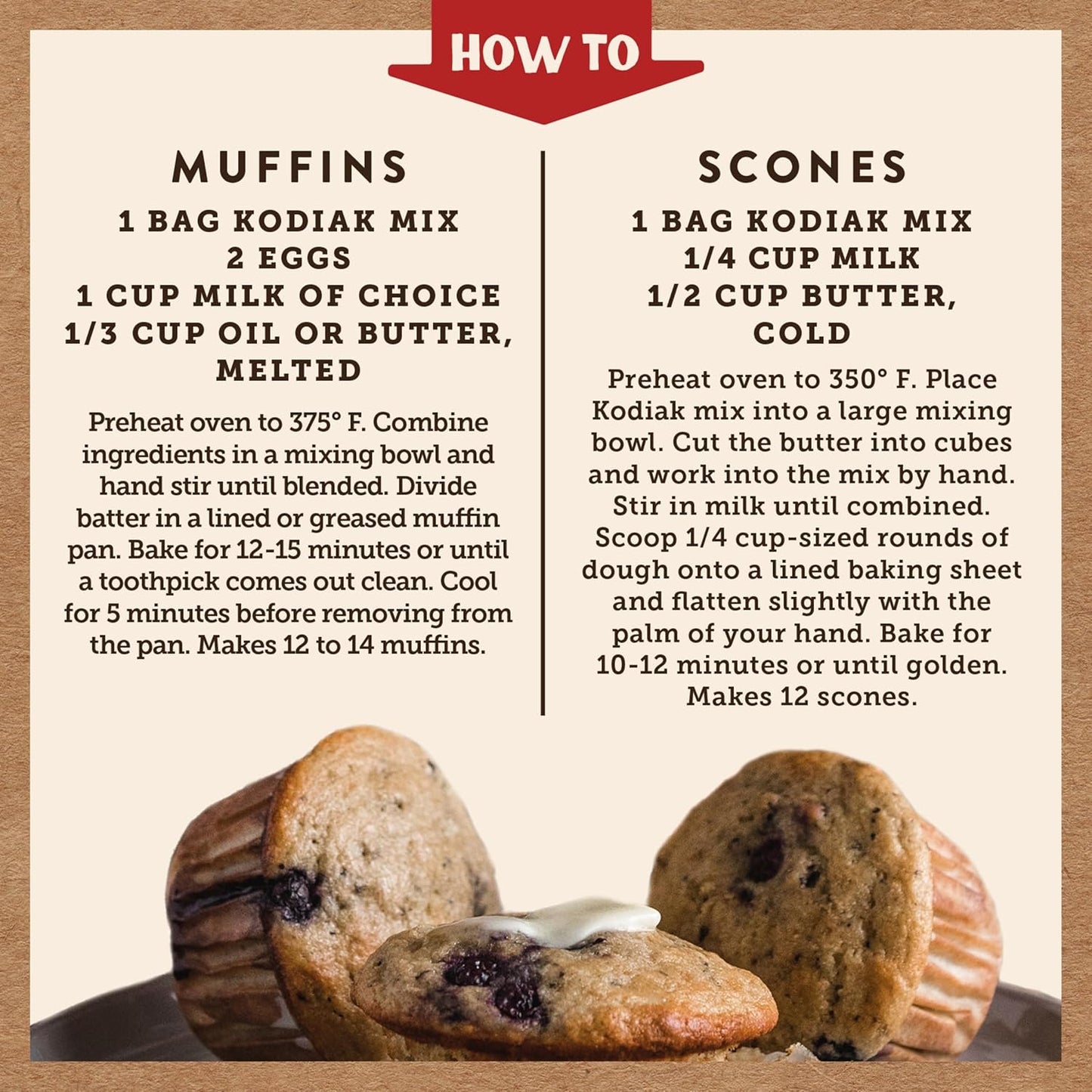 HOW TO

MUFFINS

1 BAG KODIAK MIX
2 EGGS
1 CUP MILK OF CHOICE
1/3 CUP OIL OR BUTTER, MELTED

Preheat oven to 375° F. Combine ingredients in a mixing bowl and hand stir until blended. Divide batter in a lined or greased muffin pan. Bake for 12-15 minutes or until a toothpick comes out clean. Cool for 5 minutes before removing from the pan. Makes 12 to 14 muffins.

SCONES

1 BAG KODIAK MIX
1/4 CUP MILK
1/2 CUP BUTTER, COLD

Preheat oven to 350° F. Place Kodiak mix into a large mixing bowl. Cut the butter into cubes and work into the mix by hand. Stir in milk until combined. Scoop 1/4 cup-sized rounds of dough onto a lined baking sheet and flatten slightly with the palm of your hand. Bake for 10-12 minutes or until golden. Makes 12 scones.