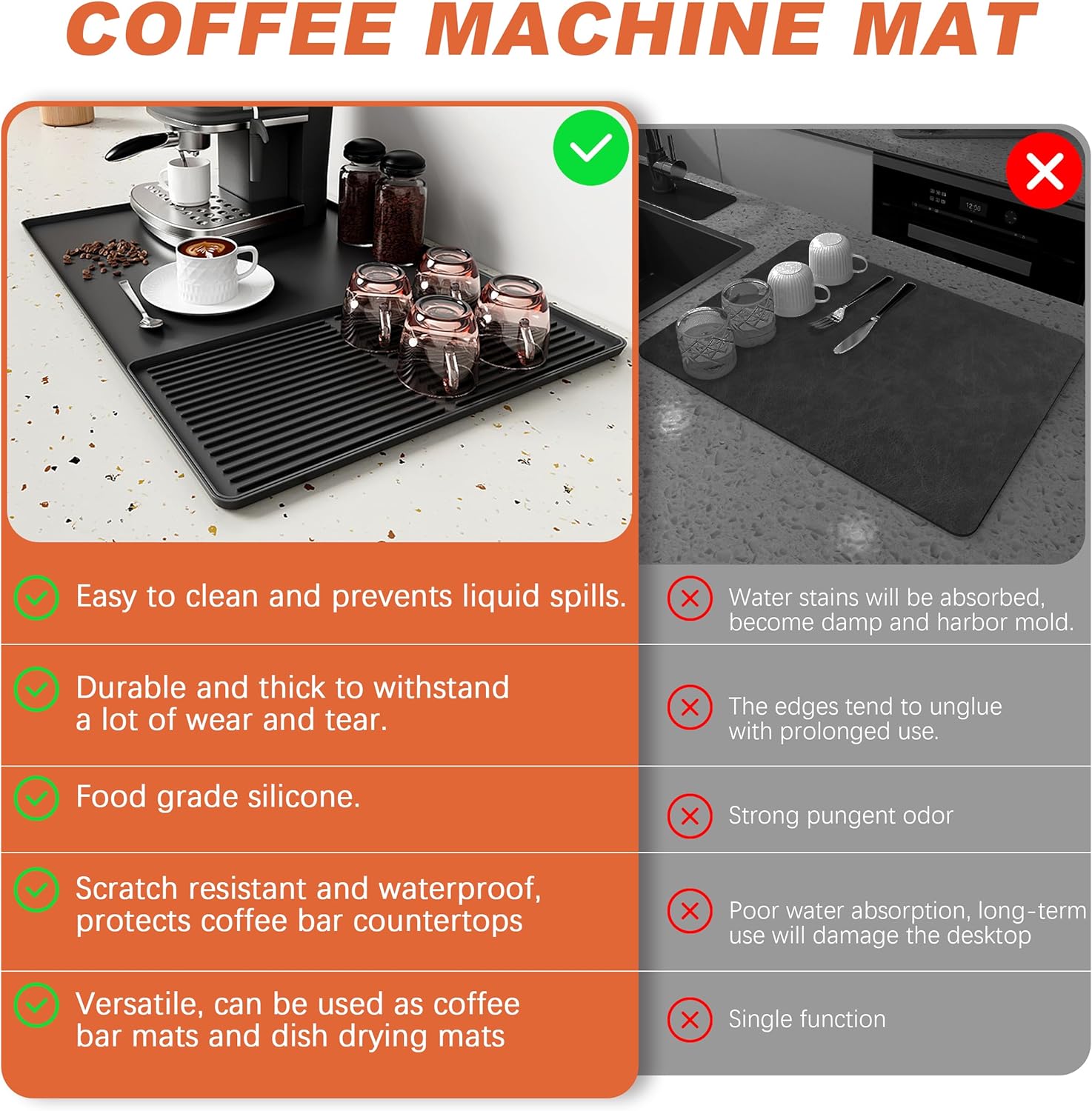 COFFEE MACHINE MAT

12:00

Easy to clean and prevents liquid spills.

Durable and thick to withstand a lot of wear and tear.

Food grade silicone.

Scratch resistant and waterproof, protects coffee bar countertops

Versatile, can be used as coffee bar mats and dish drying mats

Water stains will be absorbed, become damp and harbor mold.

The edges tend to unglue with prolonged use.

Strong pungent odor

Poor water absorption, long-term use will damage the desktop

Single function