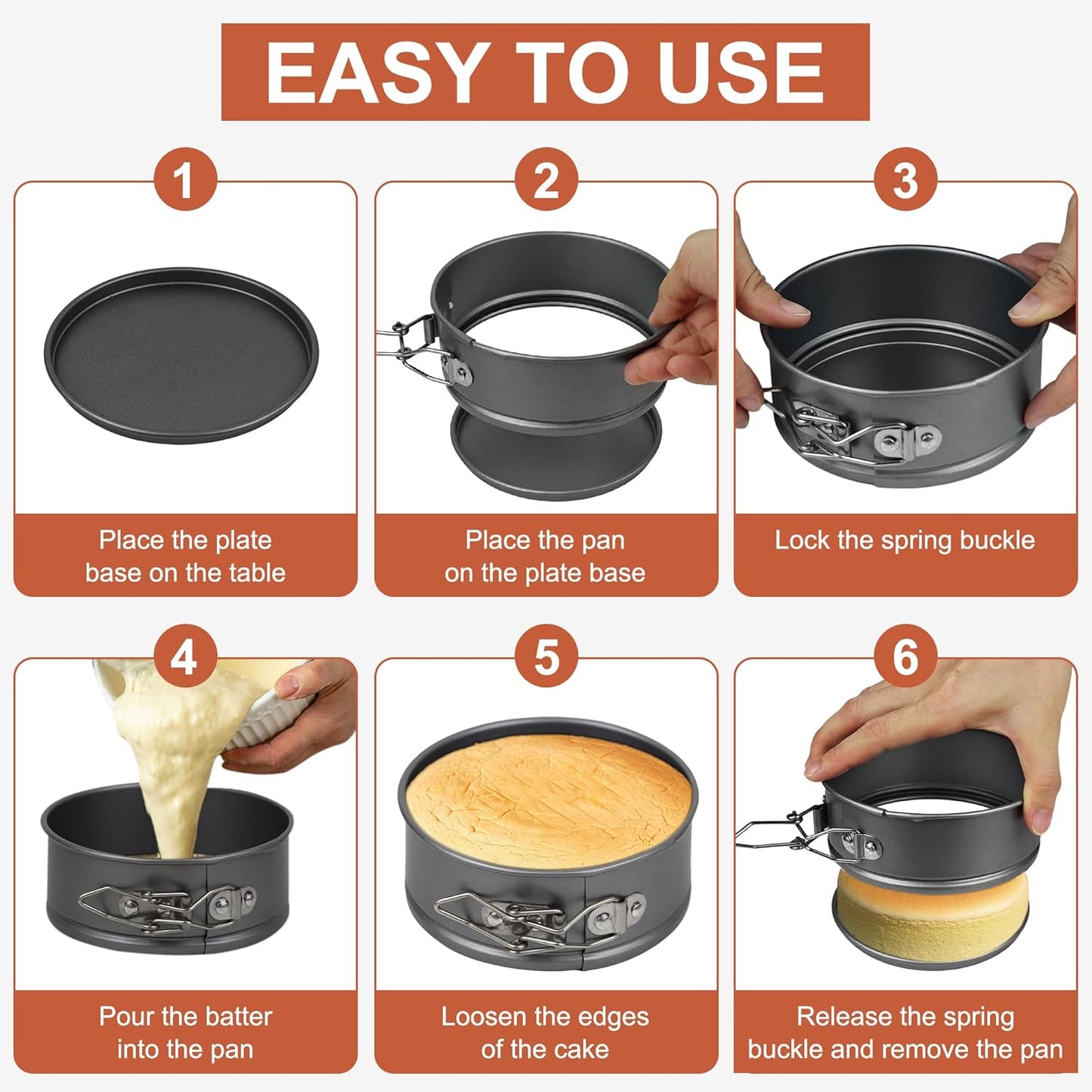 EASY TO USE

1
Place the plate base on the table

2
Place the pan on the plate base

3
Lock the spring buckle

4
Pour the batter into the pan

5
Loosen the edges of the cake

6
Release the spring buckle and remove the pan