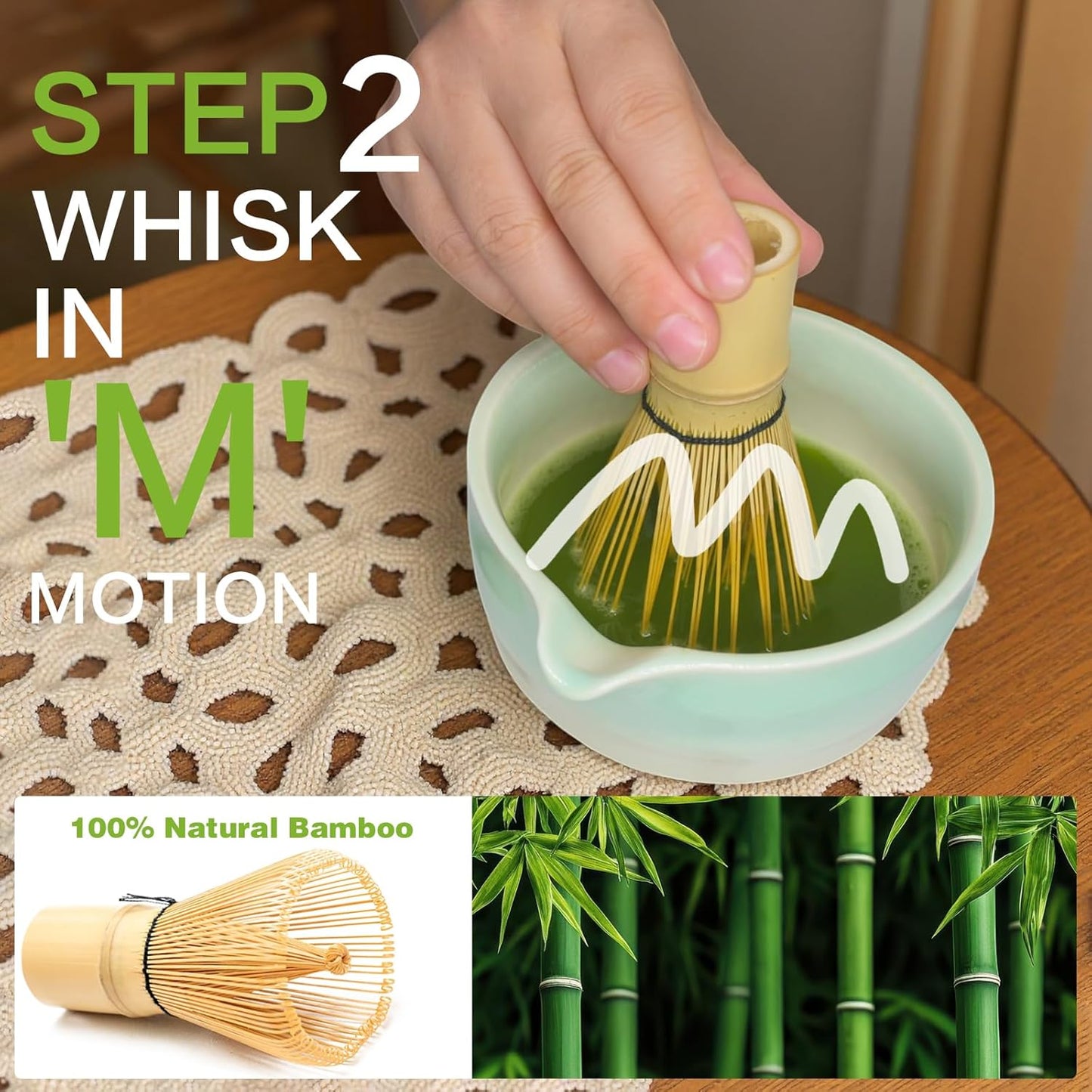 STEP 2
WHISK
IN
'M'
MOTION

100% Natural Bamboo