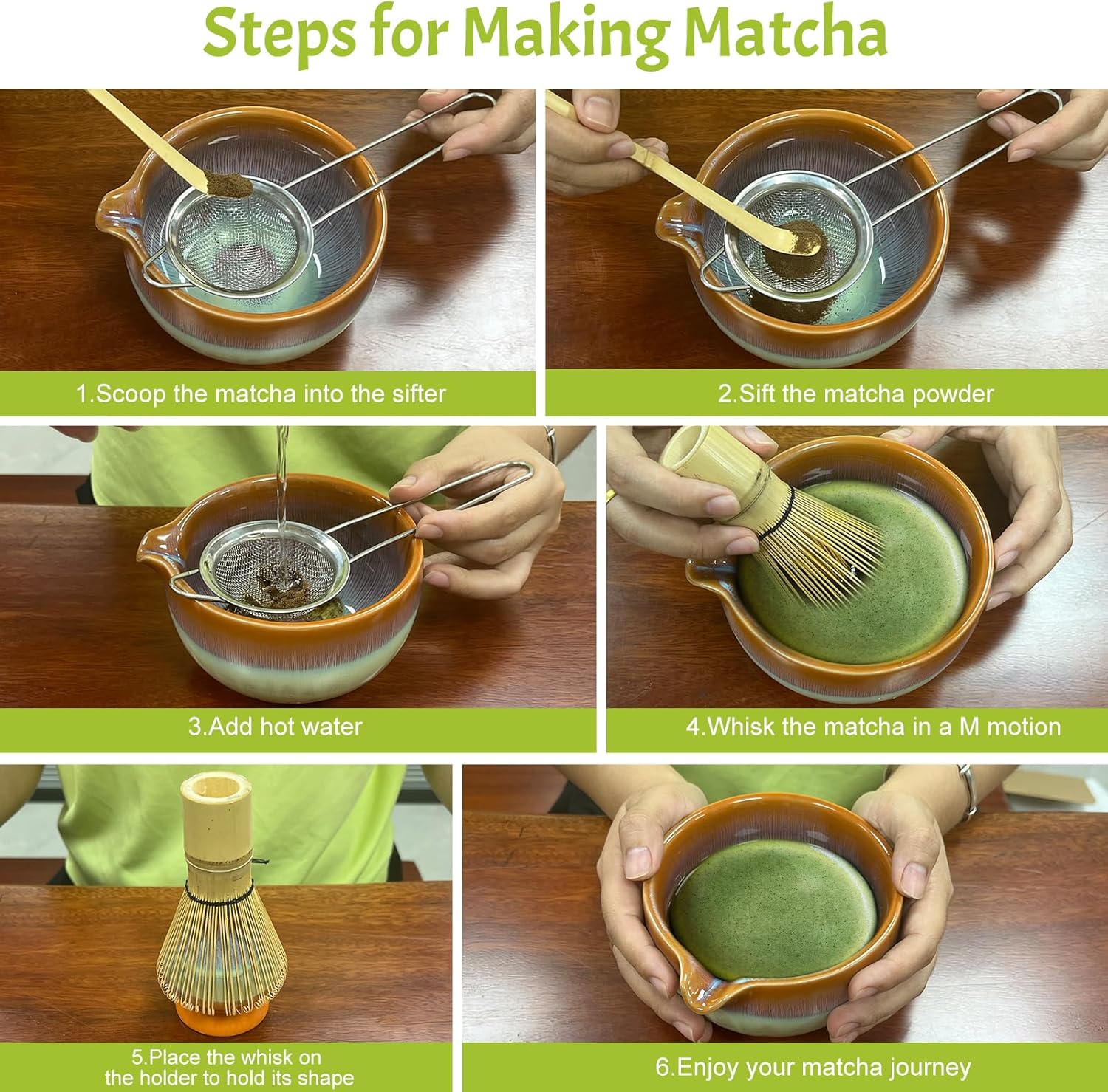 Steps for Making Matcha

1.Scoop the matcha into the sifter

2.Sift the matcha powder

3.Add hot water

4.Whisk the matcha in a M motion

5.Place the whisk on the holder to hold its shape

6.Enjoy your matcha journey