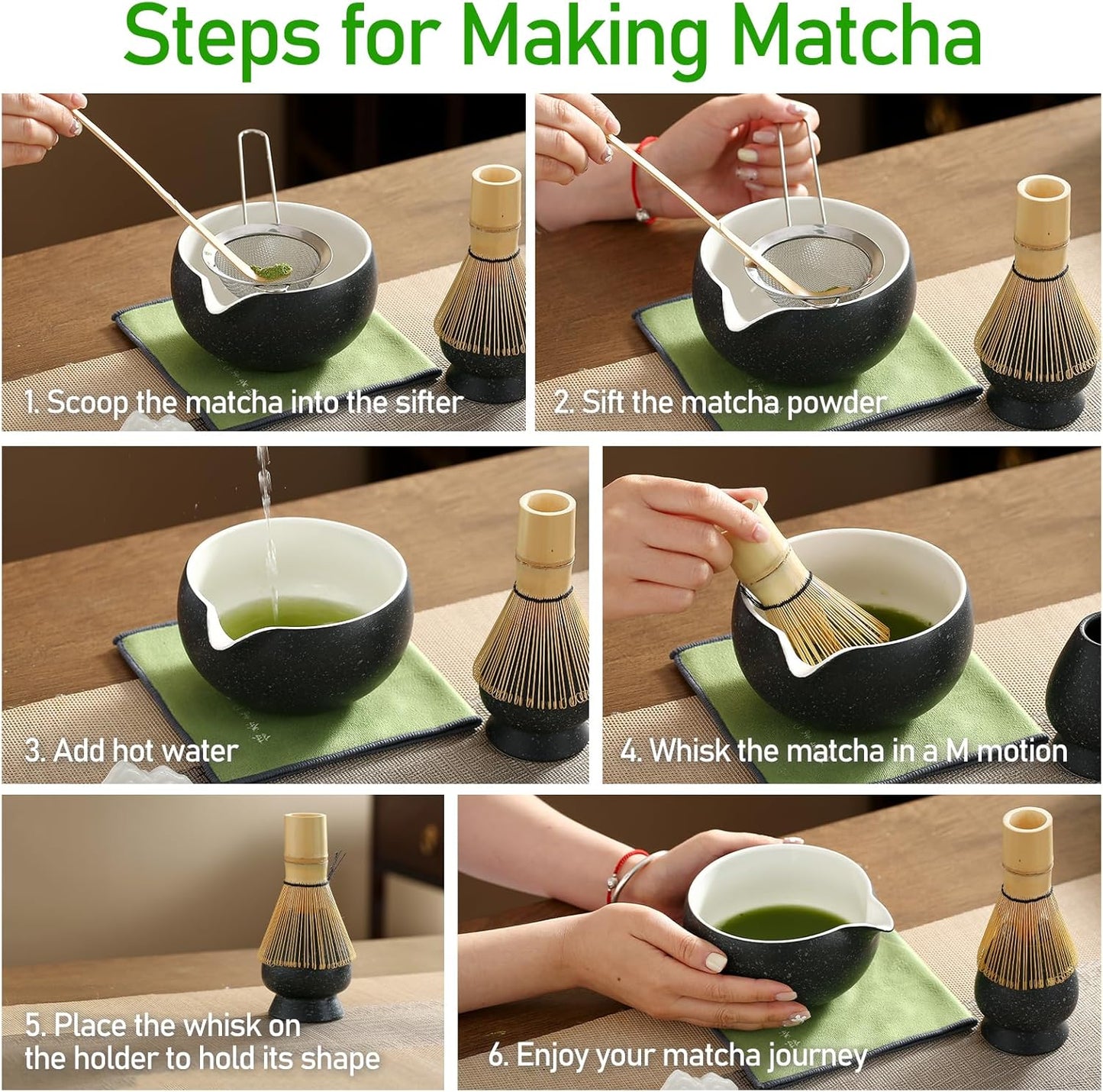 Steps for Making Matcha

1. Scoop the matcha into the sifter

2. Sift the matcha powder

3. Add hot water

4. Whisk the matcha in a M motion

5. Place the whisk on the holder to hold its shape

6. Enjoy your matcha journey