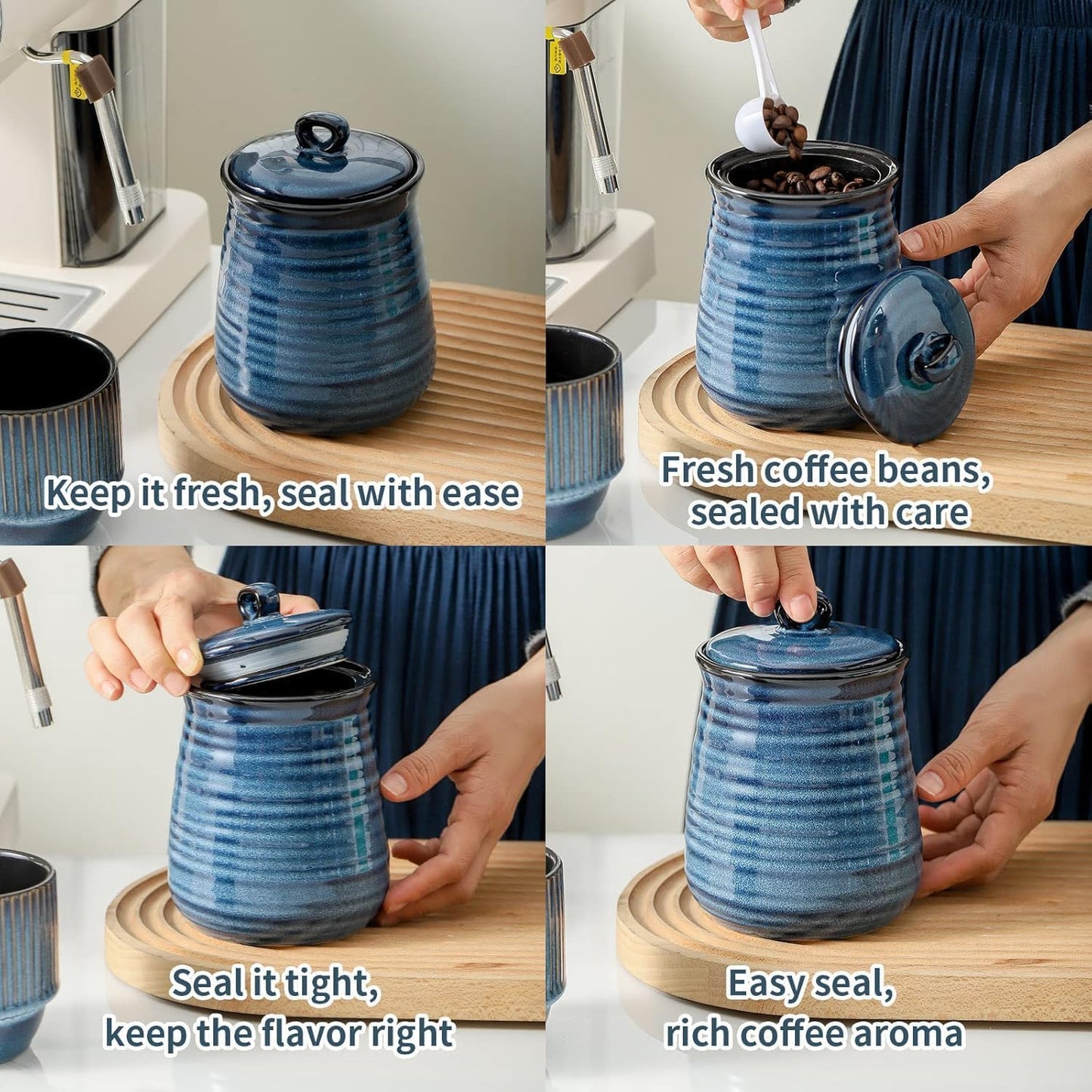 Keep it fresh, seal with ease

Fresh coffee beans, sealed with care

Seal it tight, keep the flavor right

Easy seal, rich coffee aroma