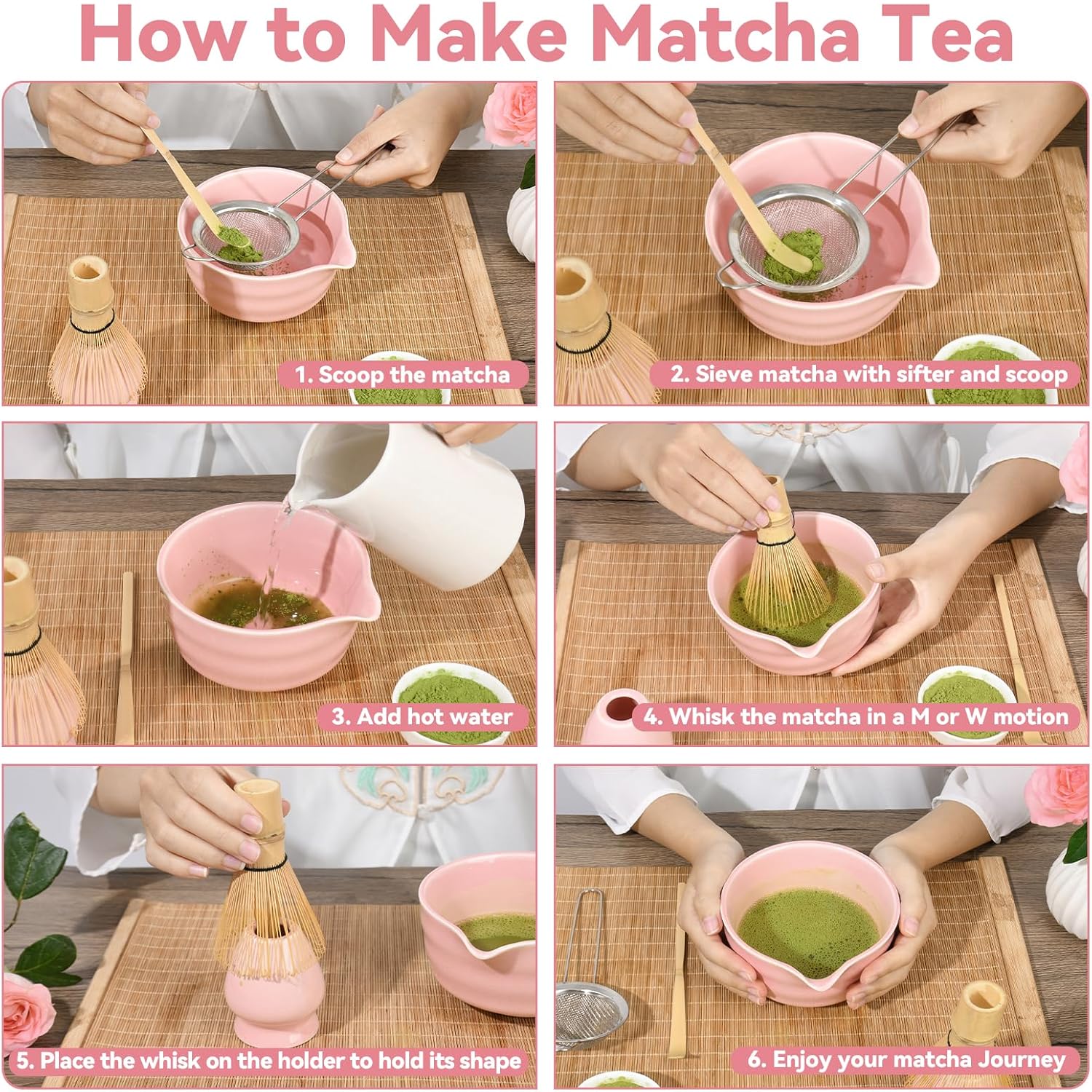 How to Make Matcha Tea

1. Scoop the matcha

2. Sieve matcha with sifter and scoop

3. Add hot water

4. Whisk the matcha in a M or W motion

5. Place the whisk on the holder to hold its shape

6. Enjoy your matcha Journey