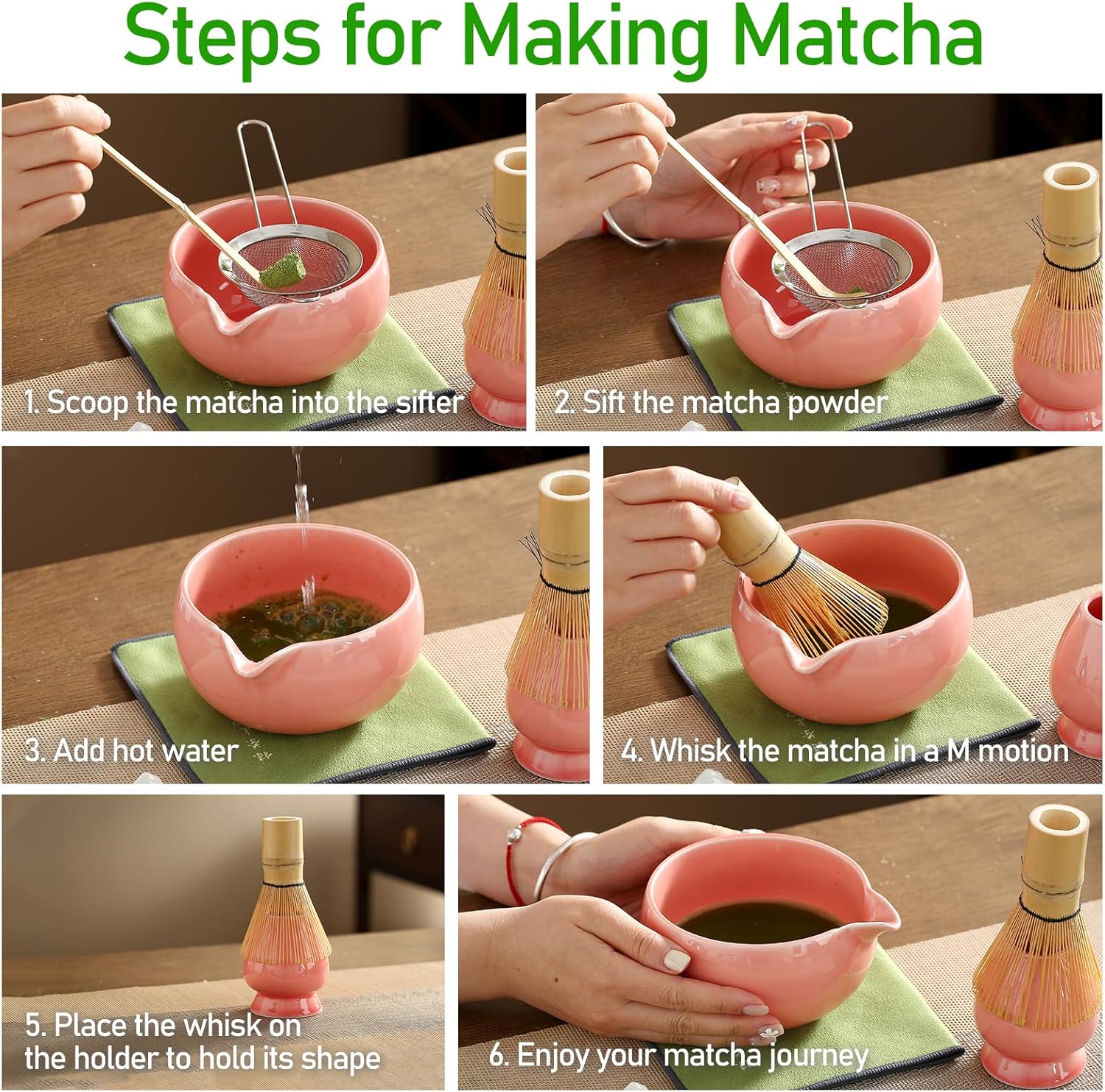 Steps for Making Matcha

1. Scoop the matcha into the sifter

2. Sift the matcha powder

3. Add hot water

4. Whisk the matcha in a M motion

5. Place the whisk on the holder to hold its shape

6. Enjoy your matcha journey