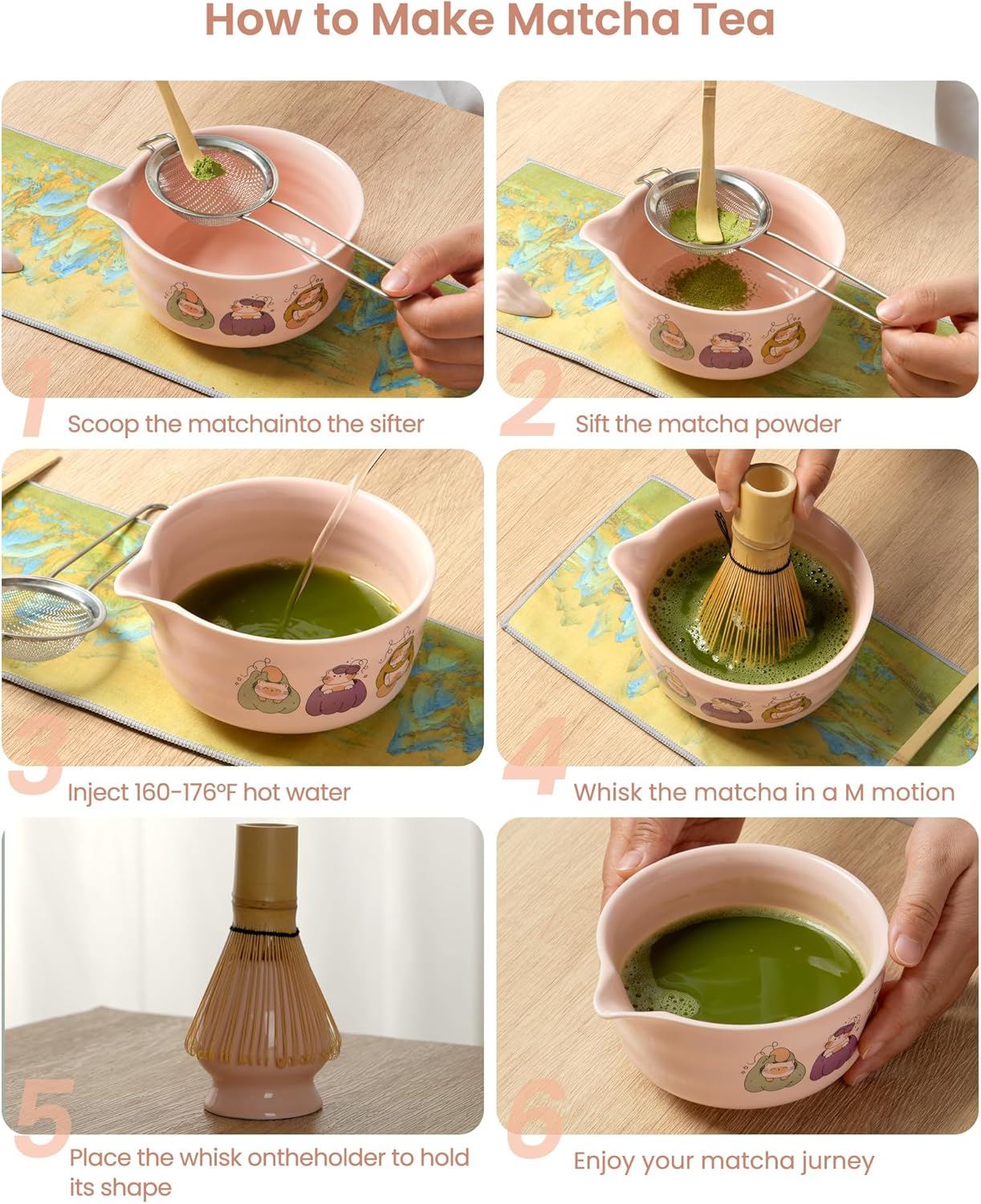 How to Make Matcha Tea

1 Scoop the matchainto the sifter

2 Sift the matcha powder

3 Inject 160-176°F hot water

4 Whisk the matcha in a M motion

5 Place the whisk ontheholder to hold its shape

6 Enjoy your matcha jurney