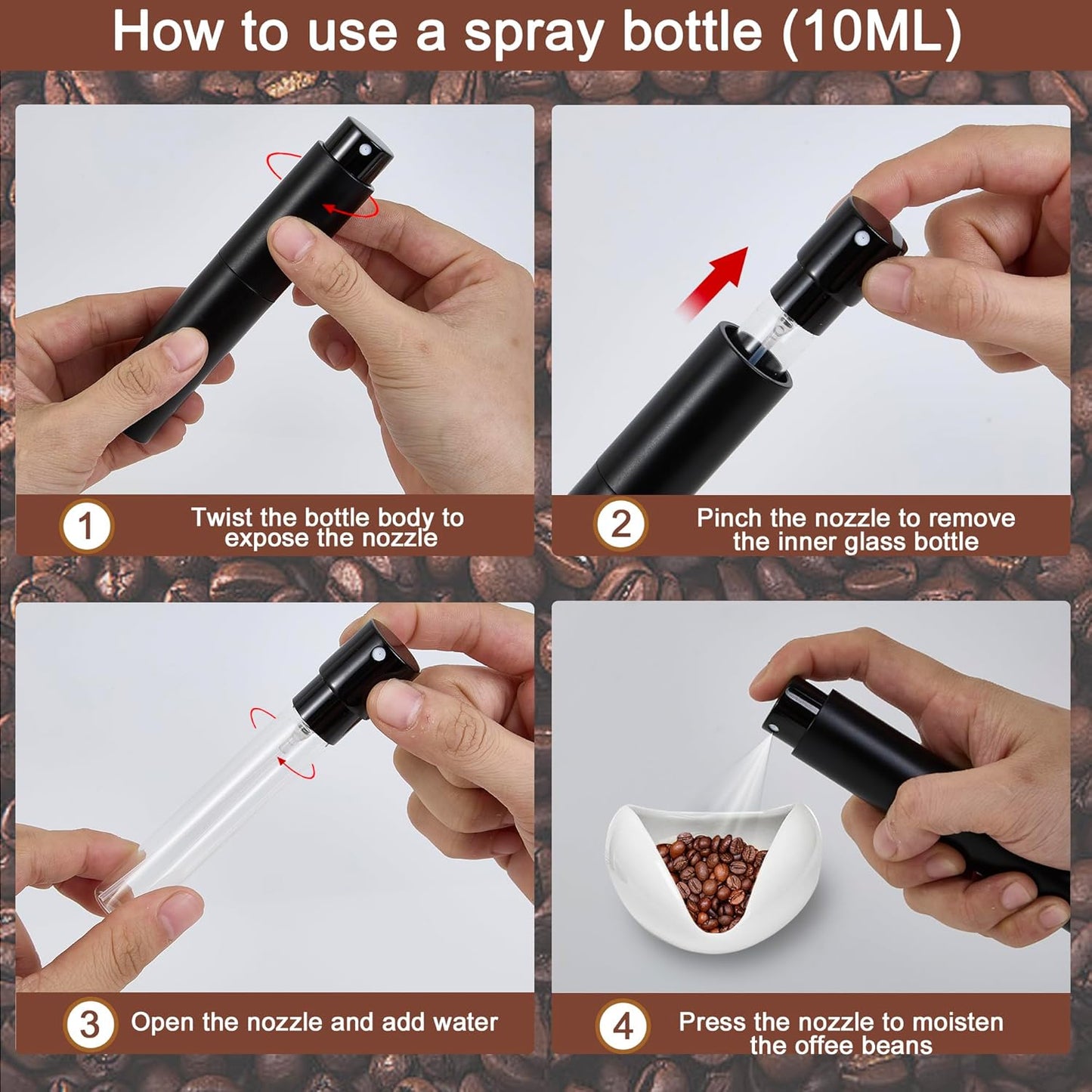 How to use a spray bottle (10ML)

1 Twist the bottle body to expose the nozzle

2 Pinch the nozzle to remove the inner glass bottle

3 Open the nozzle and add water

4 Press the nozzle to moisten the offee beans