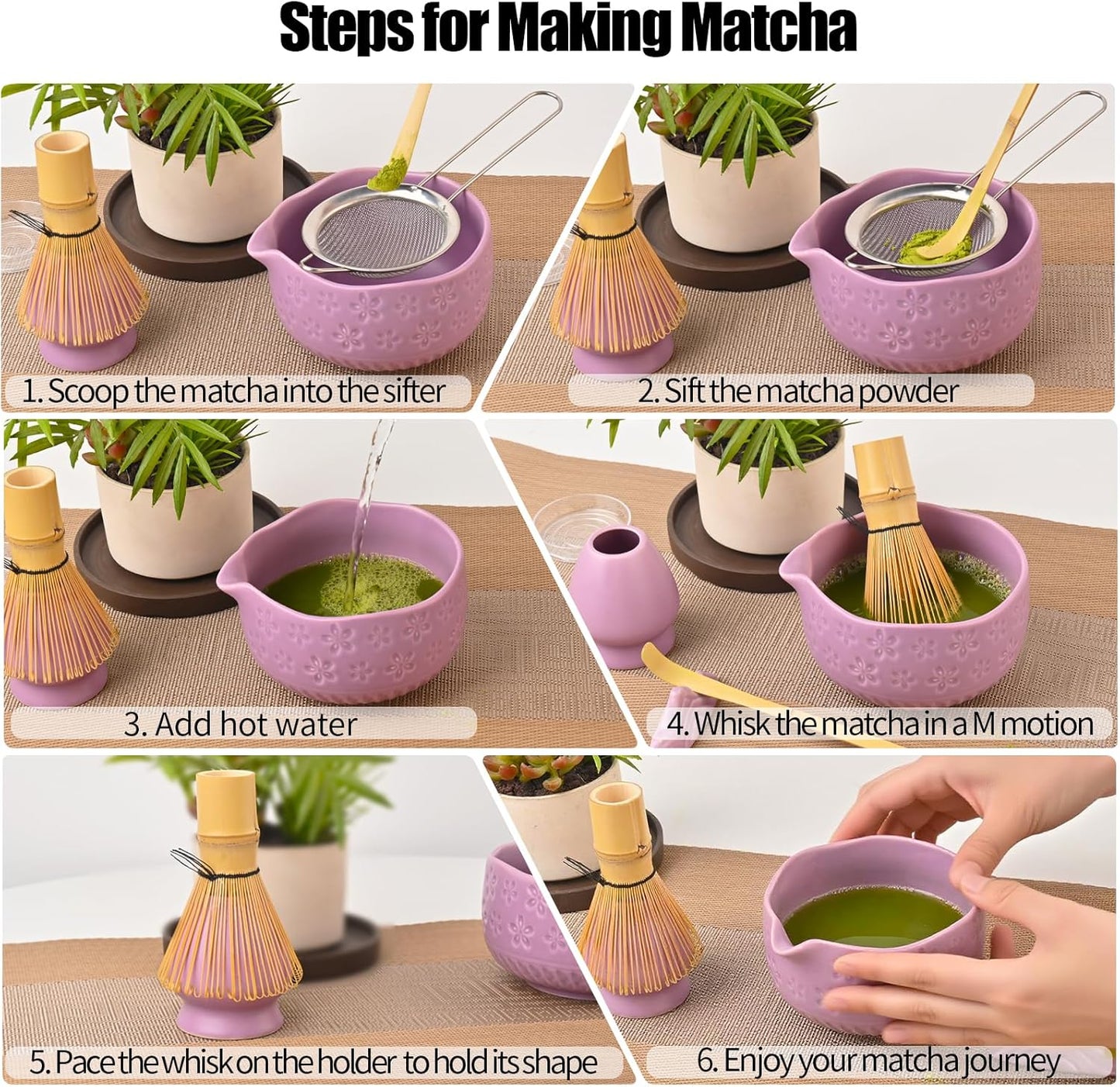 Steps for Making Matcha

1. Scoop the matcha into the sifter

2. Sift the matcha powder

3. Add hot water

4. Whisk the matcha in a M motion

5. Pace the whisk on the holder to hold its shape

6. Enjoy your matcha journey