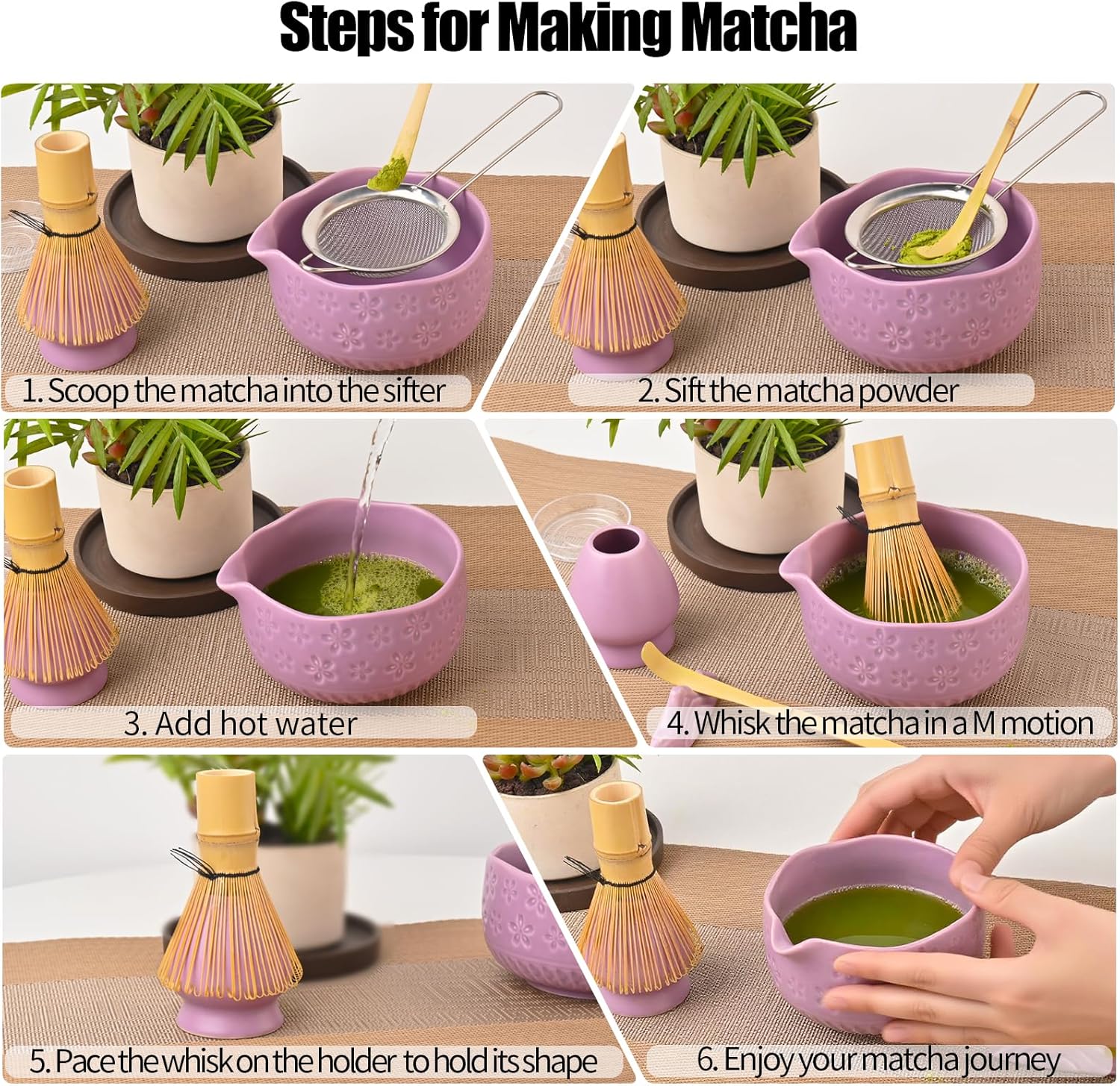 Steps for Making Matcha

1. Scoop the matcha into the sifter

2. Sift the matcha powder

3. Add hot water

4. Whisk the matcha in a M motion

5. Pace the whisk on the holder to hold its shape

6. Enjoy your matcha journey