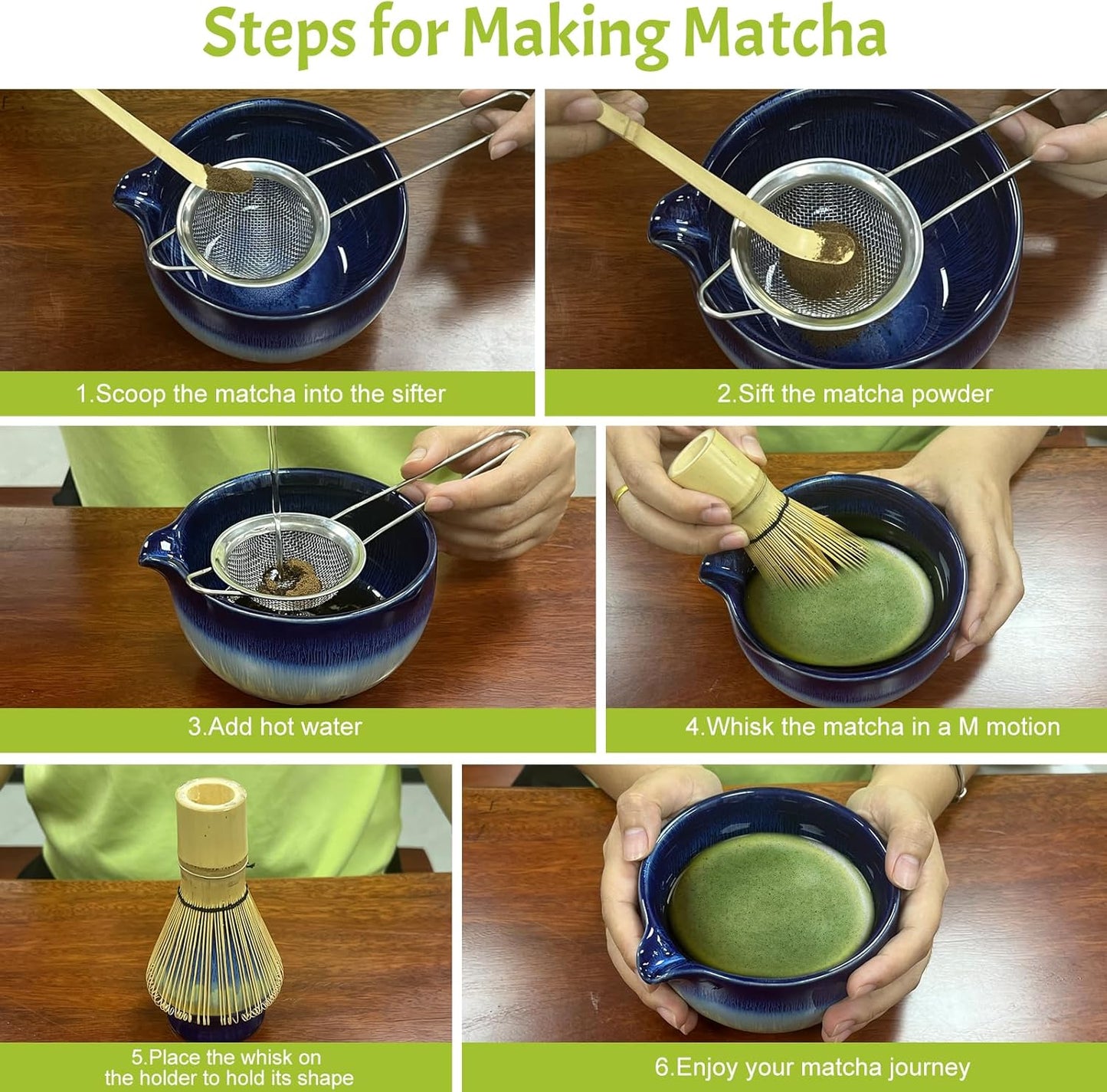 Steps for Making Matcha

1.Scoop the matcha into the sifter

2.Sift the matcha powder

3.Add hot water

4.Whisk the matcha in a M motion

5.Place the whisk on the holder to hold its shape

6.Enjoy your matcha journey