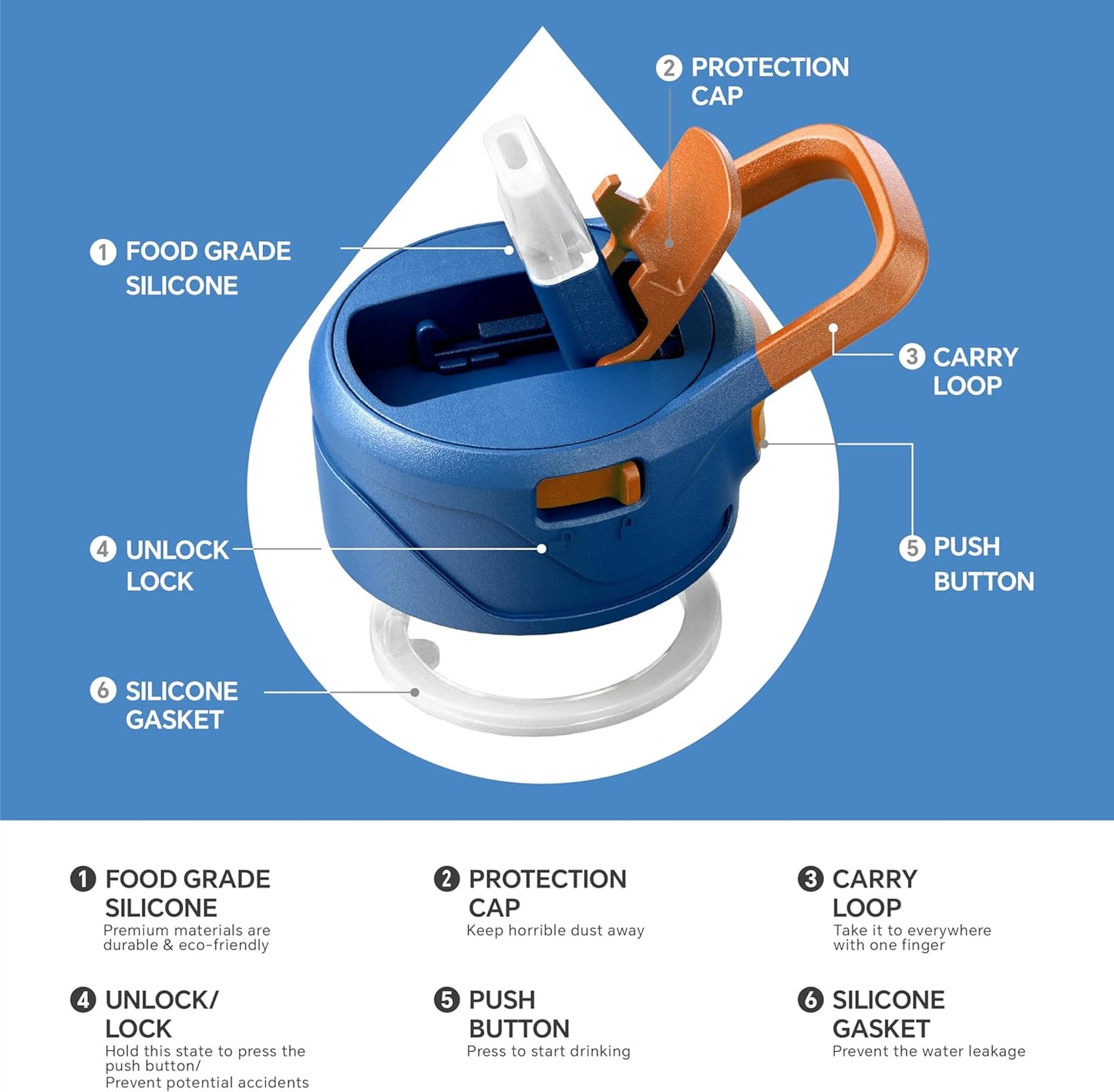 2 PROTECTION CAP

1 FOOD GRADE SILICONE

3 CARRY LOOP

4 UNLOCK LOCK

5 PUSH BUTTON

6 SILICONE GASKET

1 FOOD GRADE SILICONE
Premium materials are durable & eco-friendly

2 PROTECTION CAP
Keep horrible dust away

3 CARRY LOOP
Take it to everywhere with one finger

4 UNLOCK/ LOCK
Hold this state to press the push button/
Prevent potential accidents

5 PUSH BUTTON
Press to start drinking

6 SILICONE GASKET
Prevent the water leakage