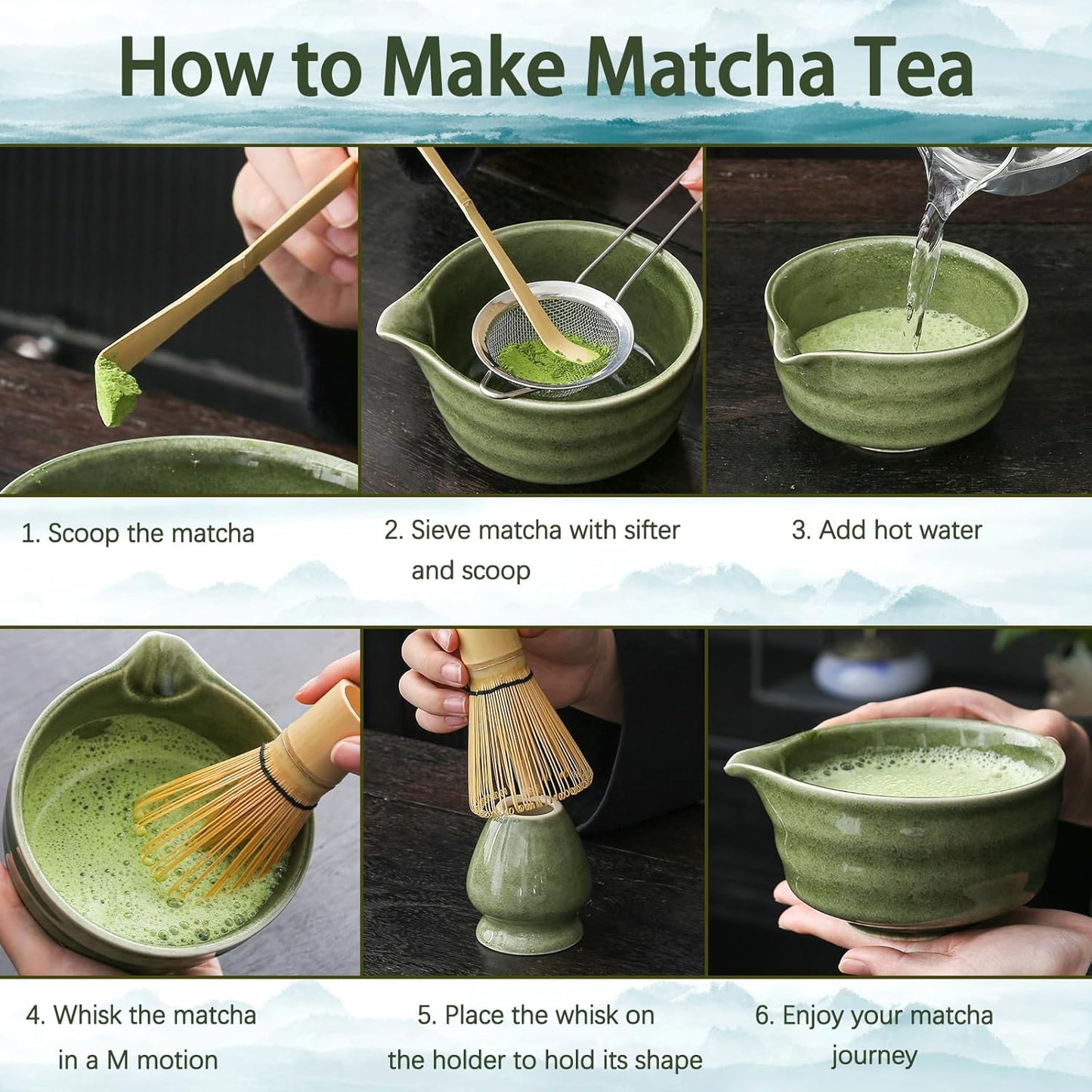 How to Make Matcha Tea

1. Scoop the matcha

2. Sieve matcha with sifter and scoop

3. Add hot water

4. Whisk the matcha in a M motion

5. Place the whisk on the holder to hold its shape

6. Enjoy your matcha journey