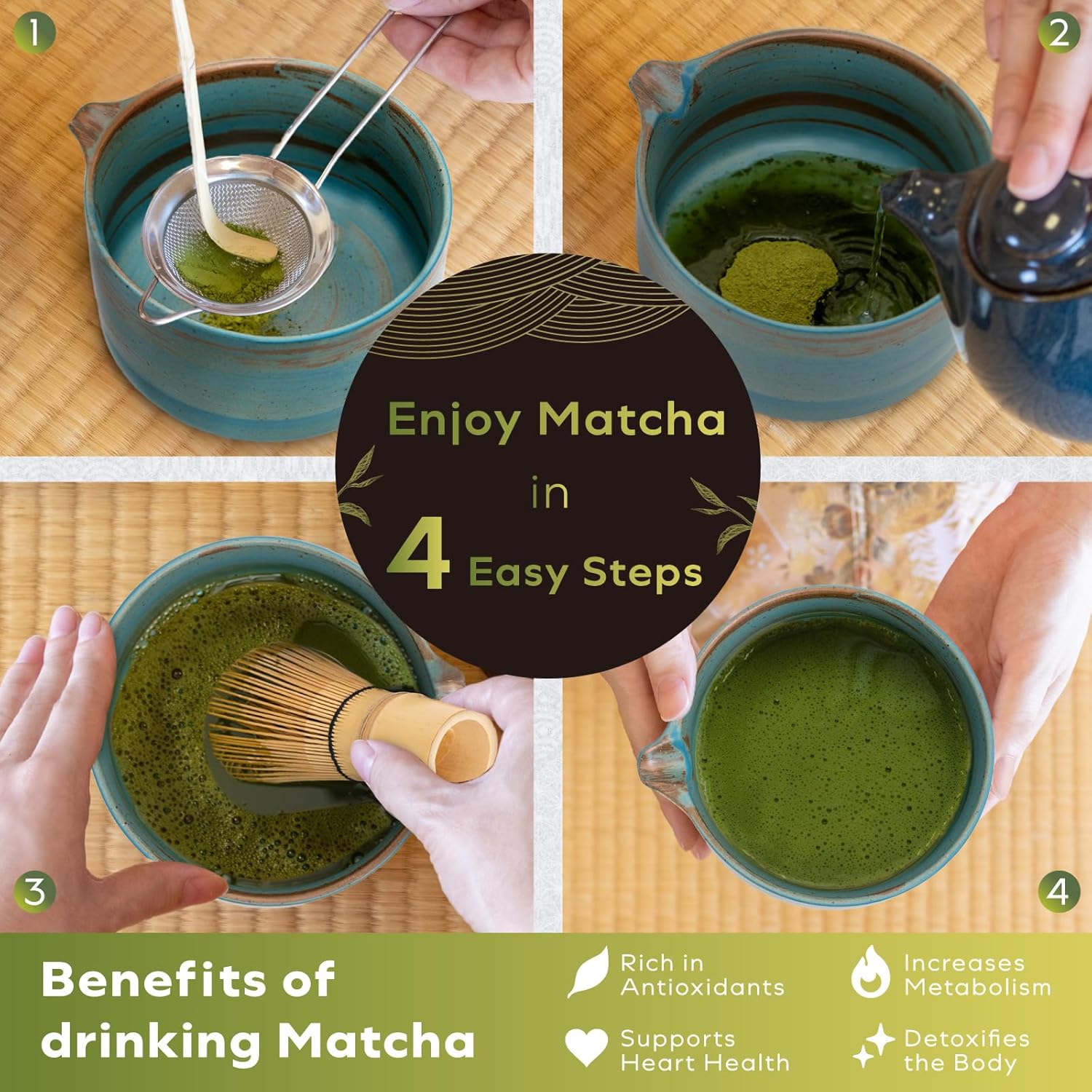 1

2

Enjoy Matcha
in
4 Easy Steps

3

4

Benefits of drinking Matcha

Rich in Antioxidants

Increases Metabolism

Supports Heart Health

Detoxifies the Body