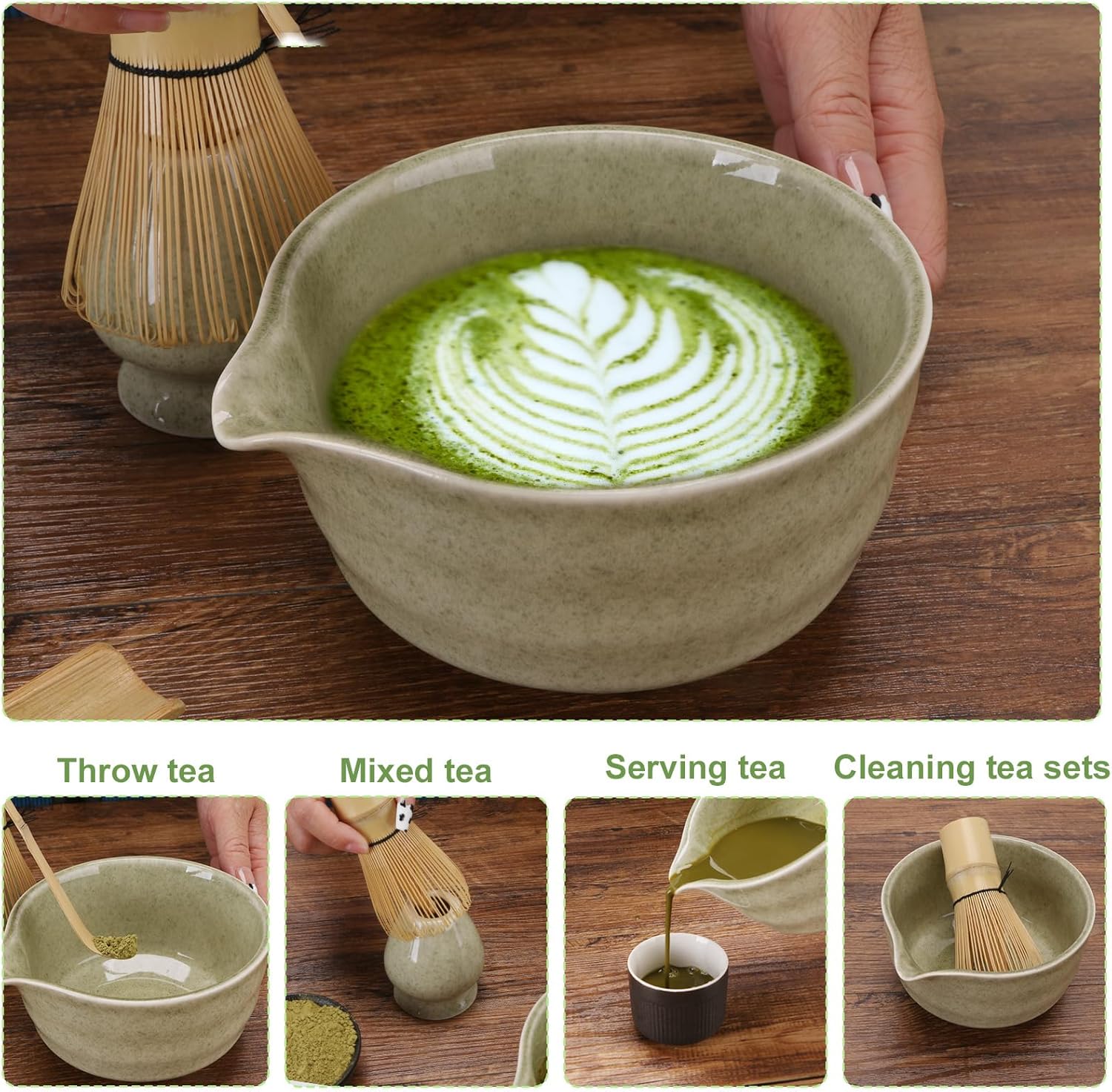 Throw tea

Mixed tea

Serving tea

Cleaning tea sets