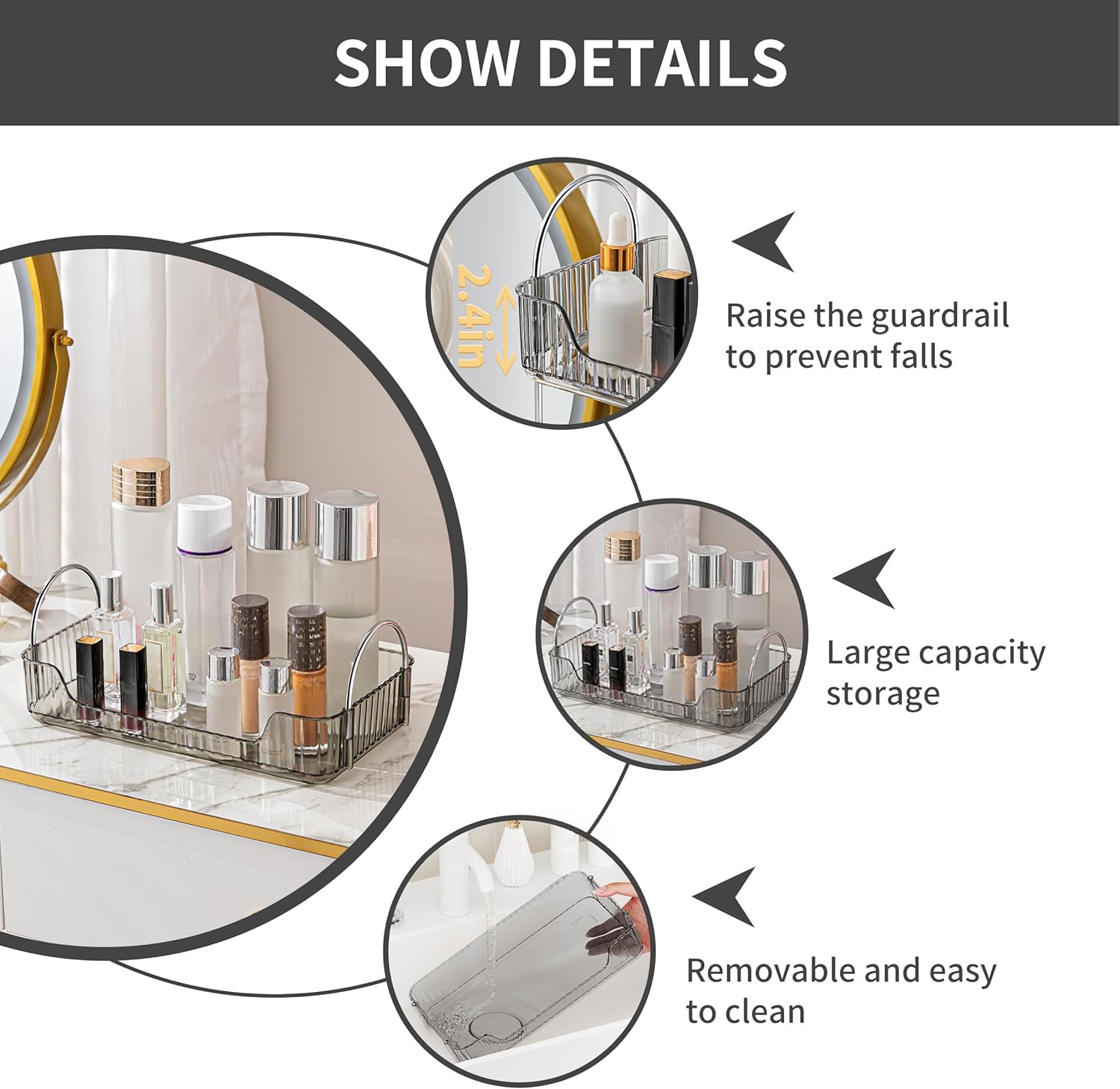 SHOW DETAILS

2.4in

Raise the guardrail to prevent falls

Large capacity storage

Removable and easy to clean