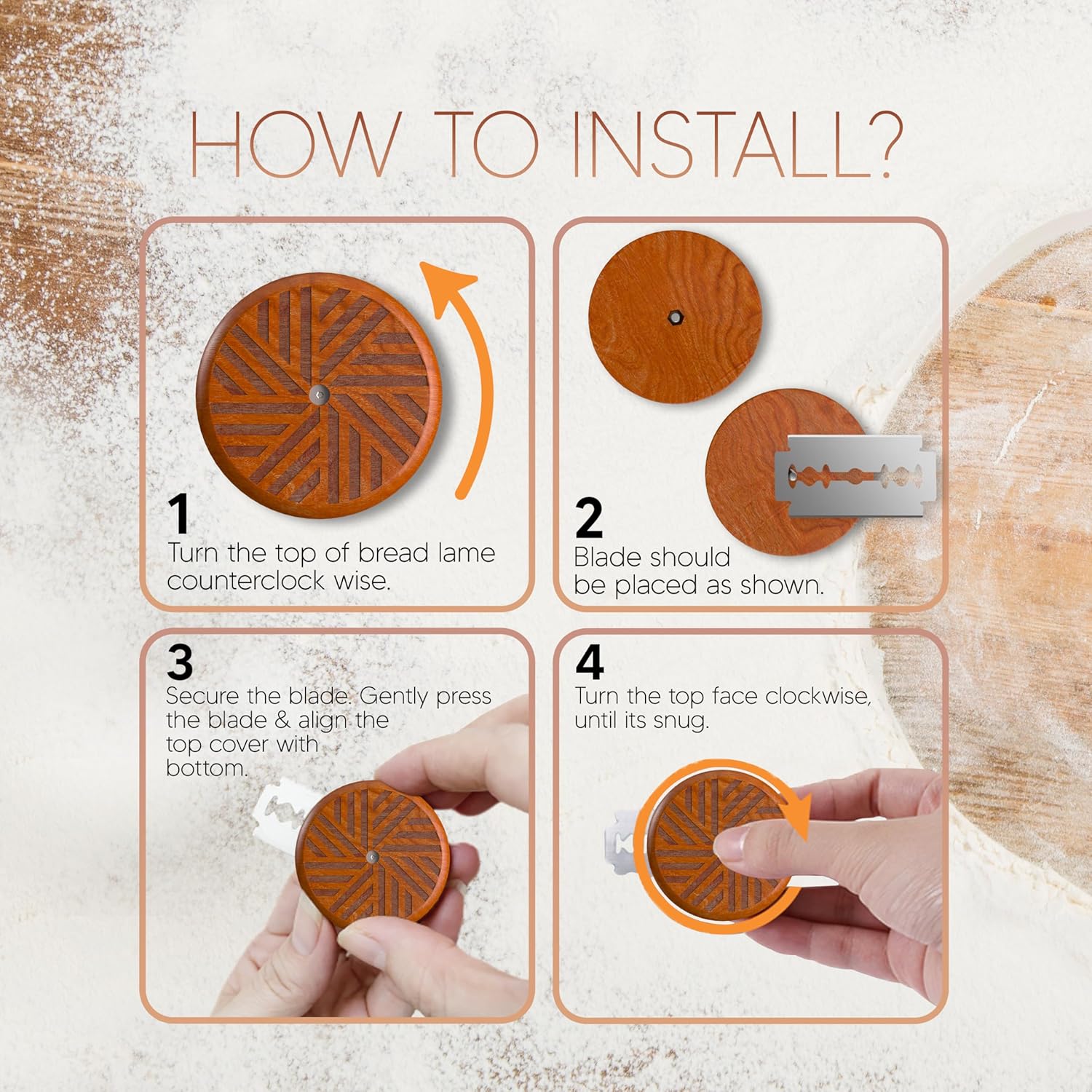 HOW TO INSTALL?

1
Turn the top of bread lame counterclock wise.

2
Blade should be placed as shown.

3
Secure the blade. Gently press the blade & align the top cover with bottom.

4
Turn the top face clockwise, until its snug.