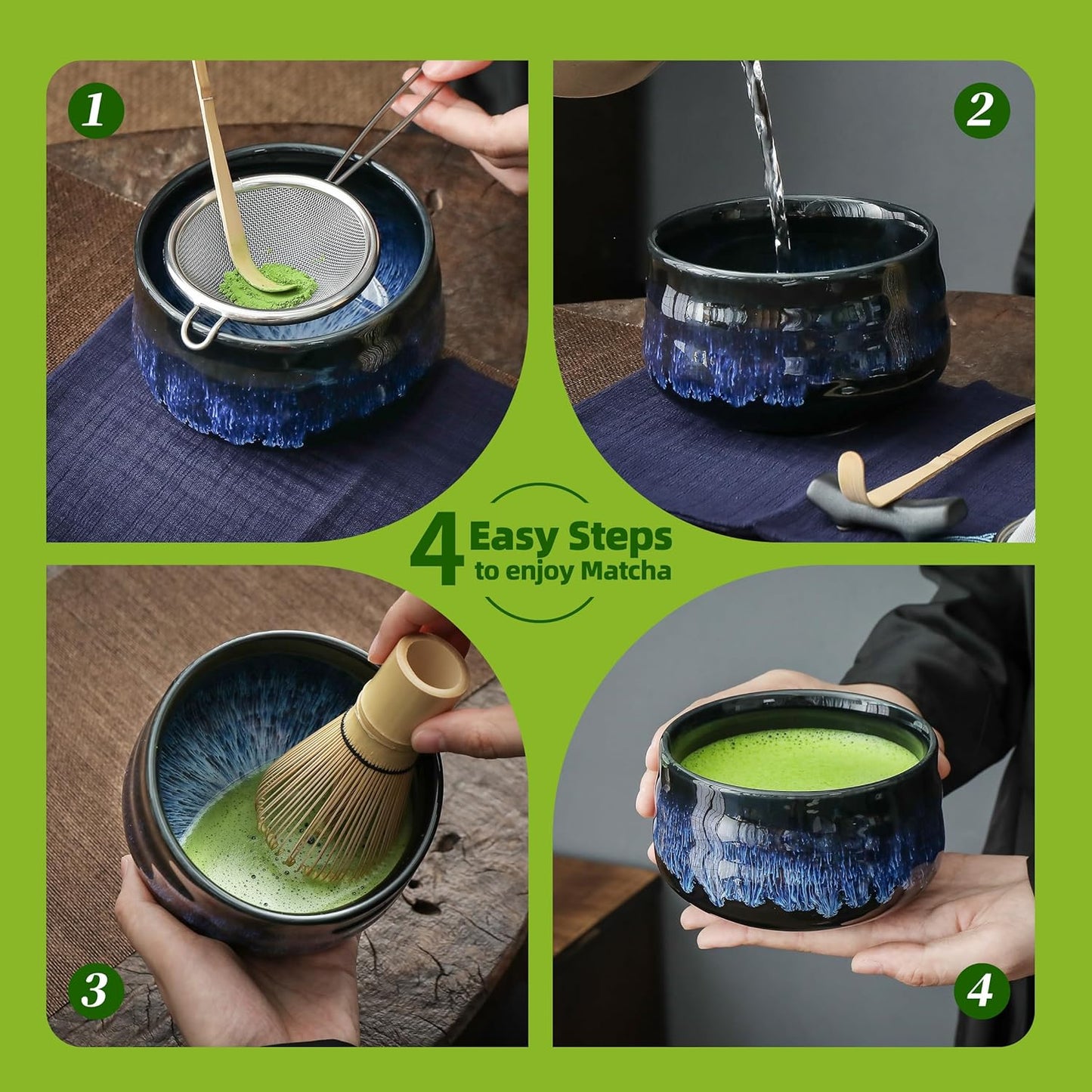 1

2

4 Easy Steps to enjoy Matcha

3

4