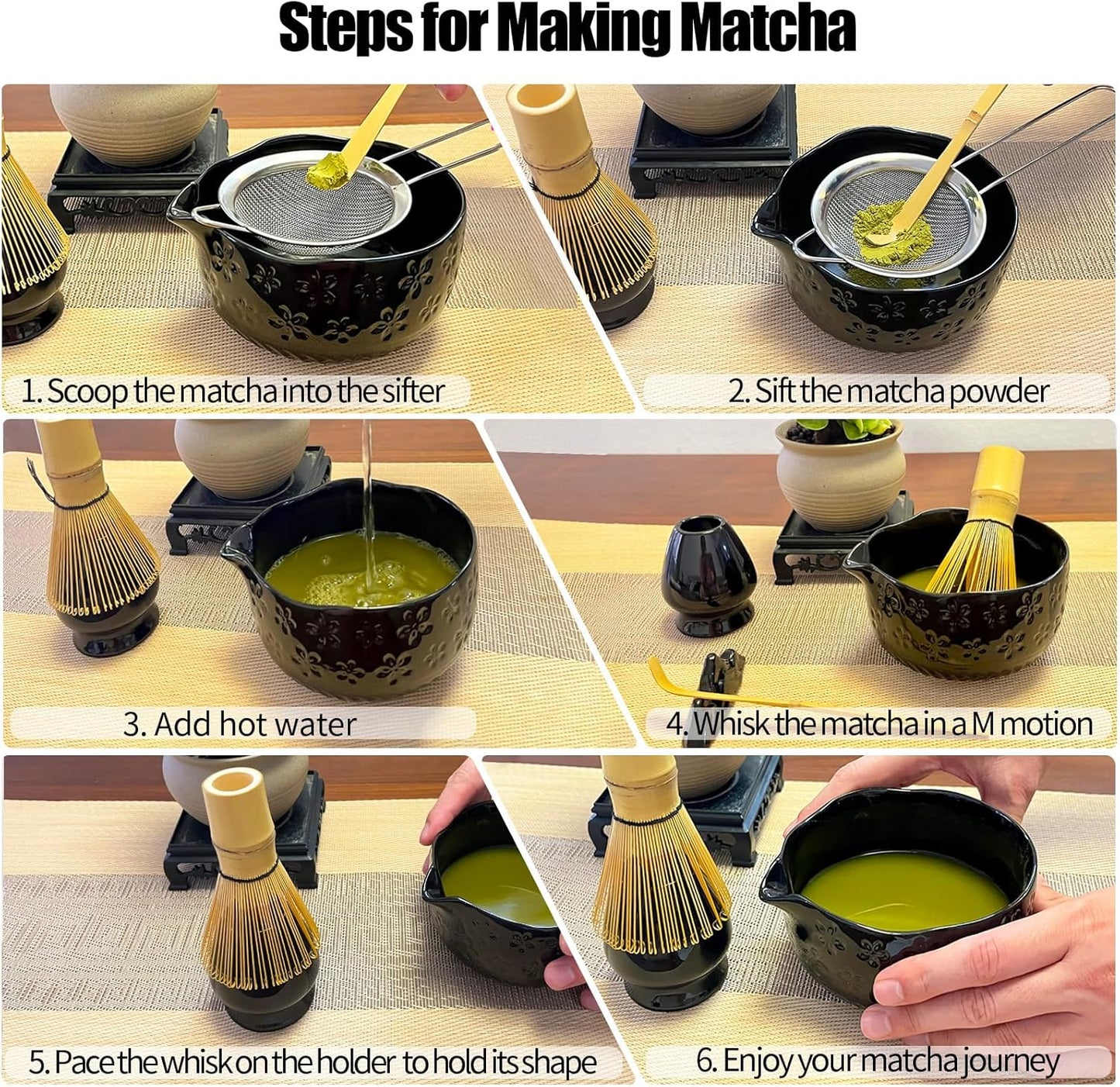 Steps for Making Matcha

1. Scoop the matcha into the sifter

2. Sift the matcha powder

3. Add hot water

4. Whisk the matcha in a M motion

5. Pace the whisk on the holder to hold its shape

6. Enjoy your matcha journey