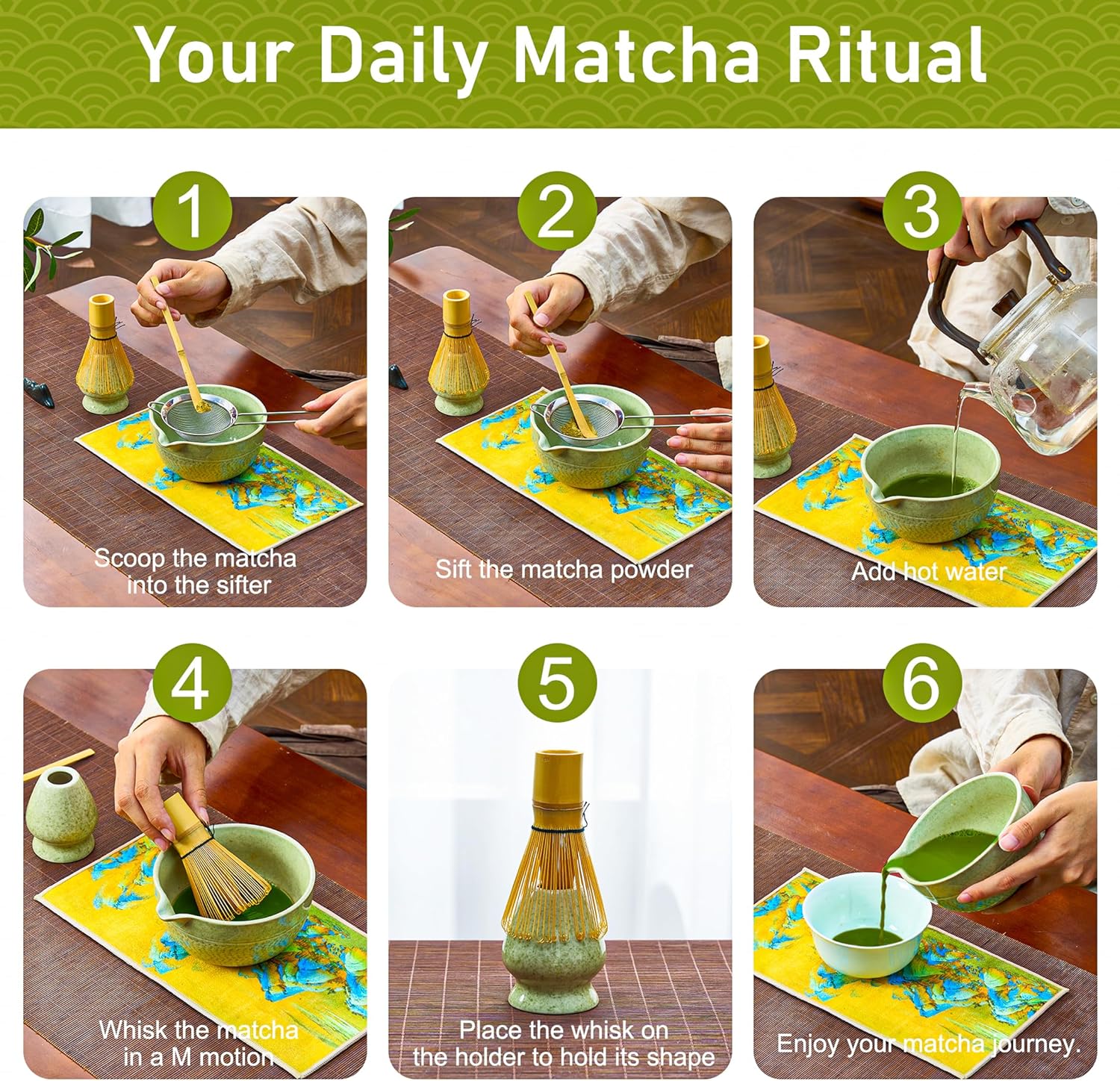 Your Daily Matcha Ritual

1
Scoop the matcha into the sifter

2
Sift the matcha powder

3
Add hot water

4
Whisk the matcha in a M motion

5
Place the whisk on the holder to hold its shape

6
Enjoy your matcha journey.